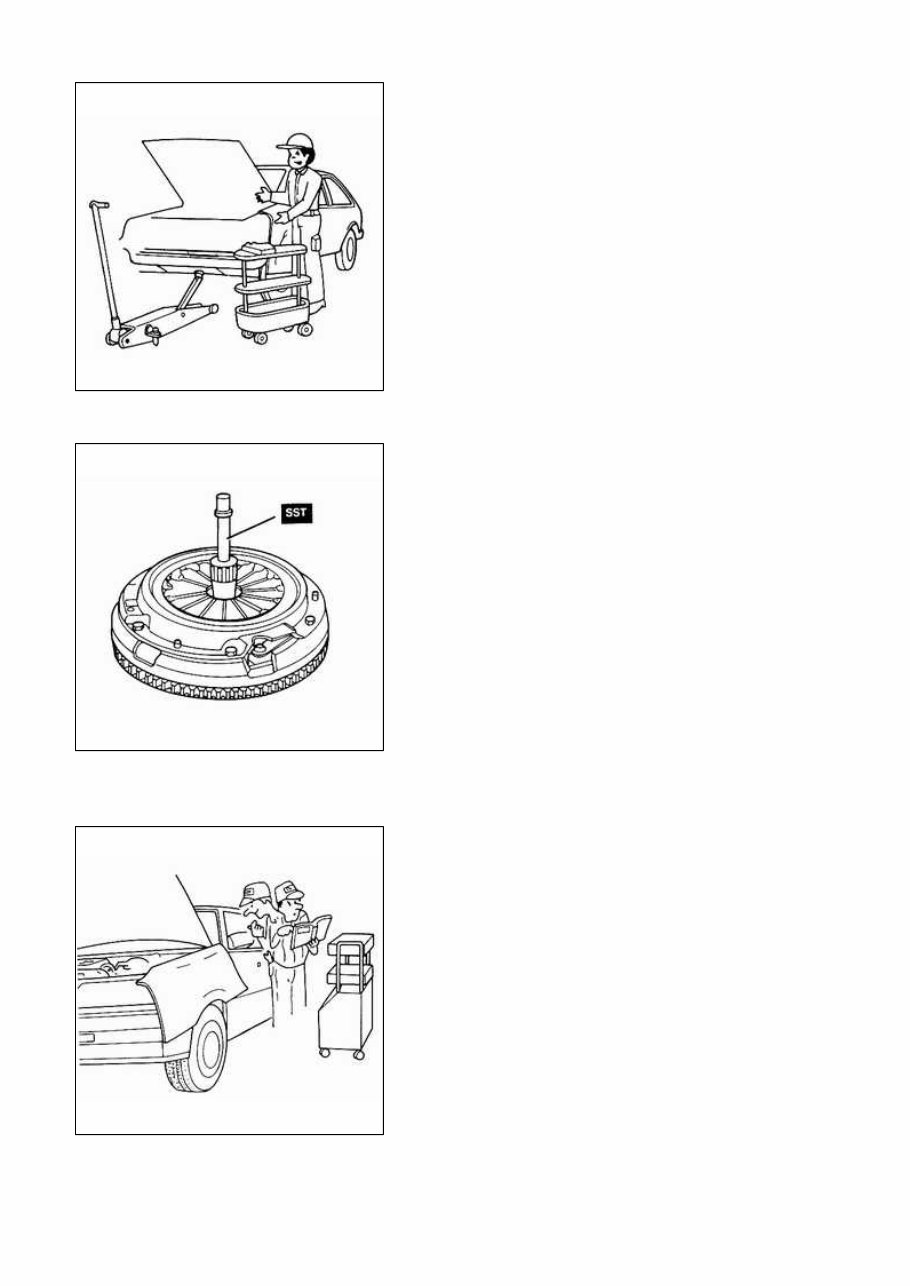 SST