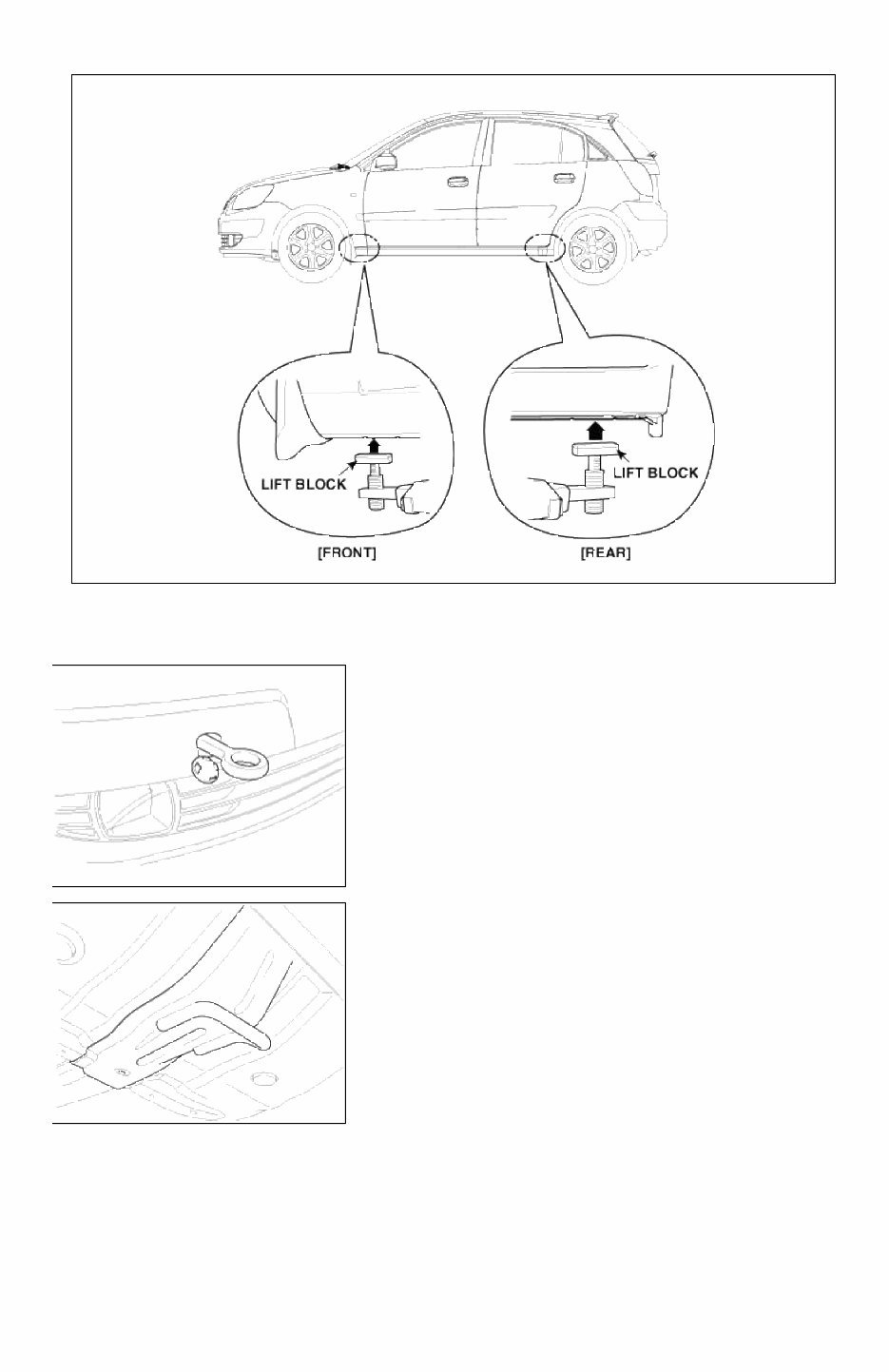 LIFT BLOCK

LIFT BLOCK

[FRONT]

[REAR]