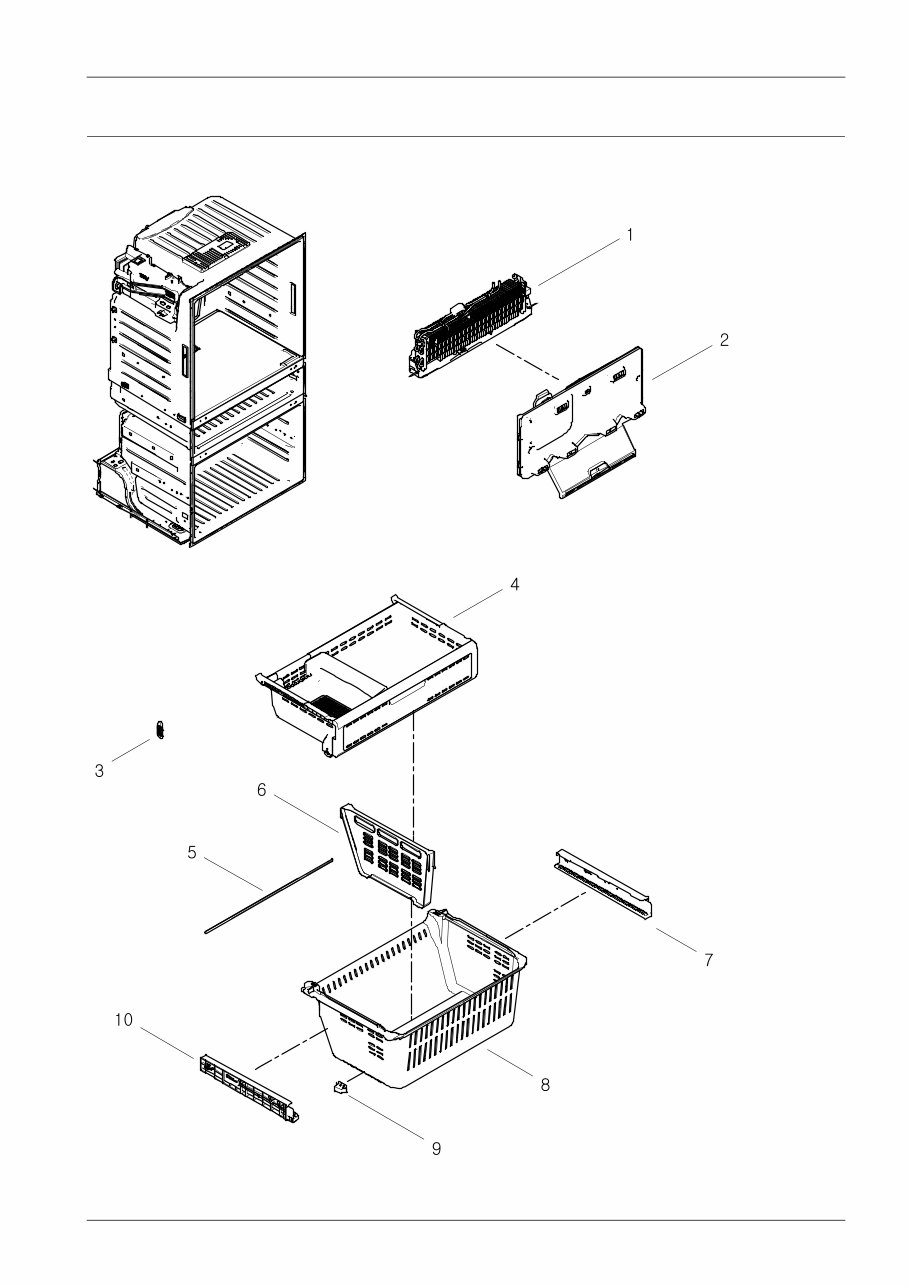 1
2
4
3
6
5
7
10
8
9