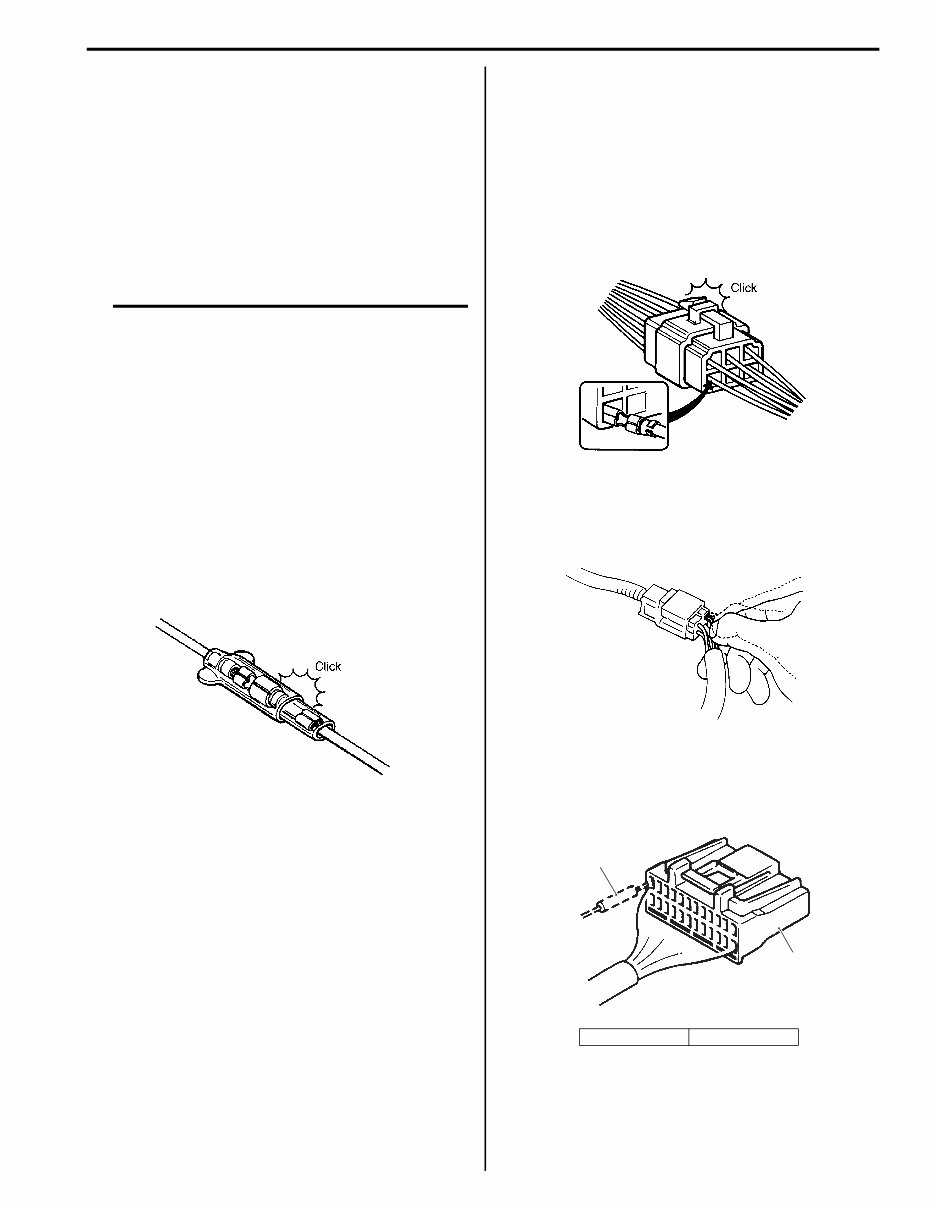 Click

Click