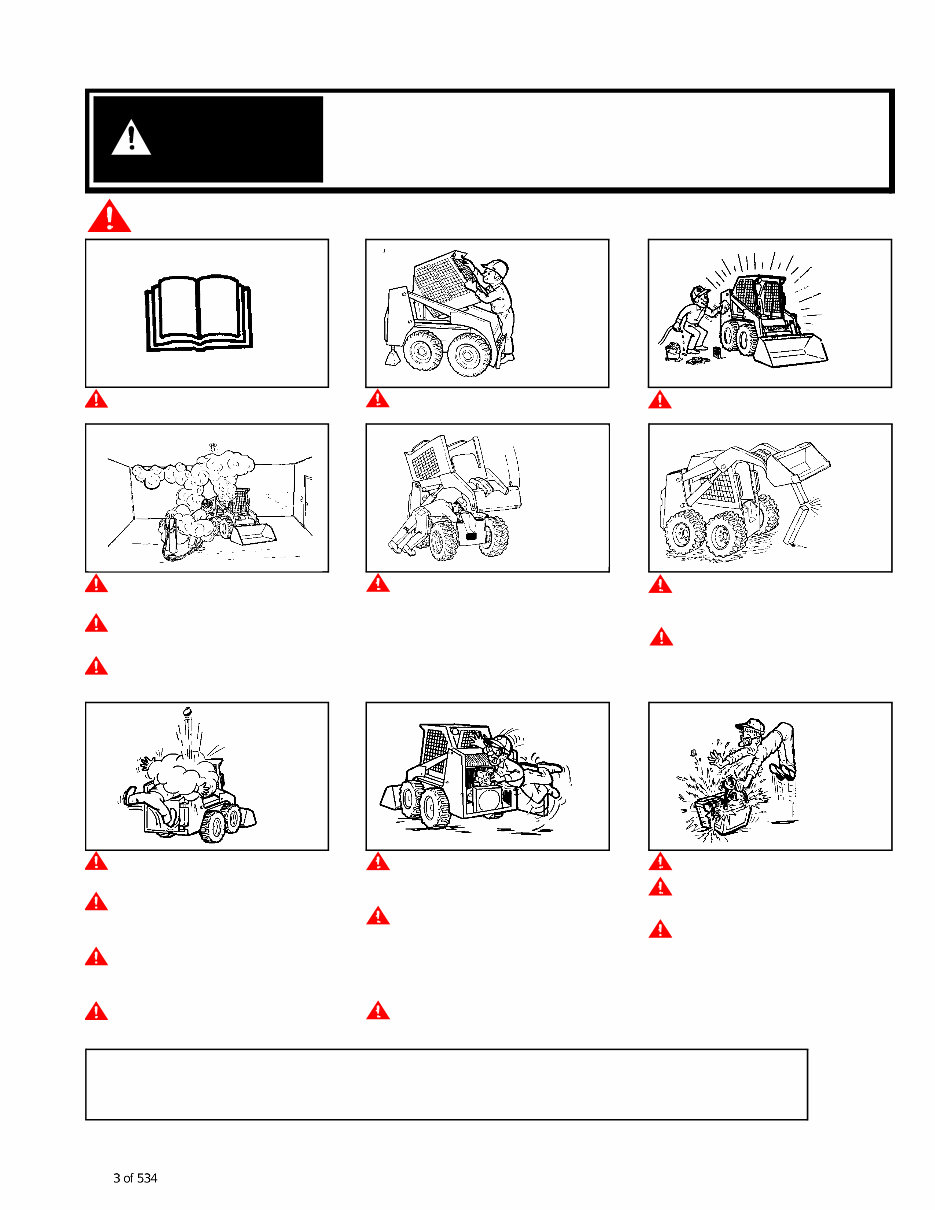 3 of 534