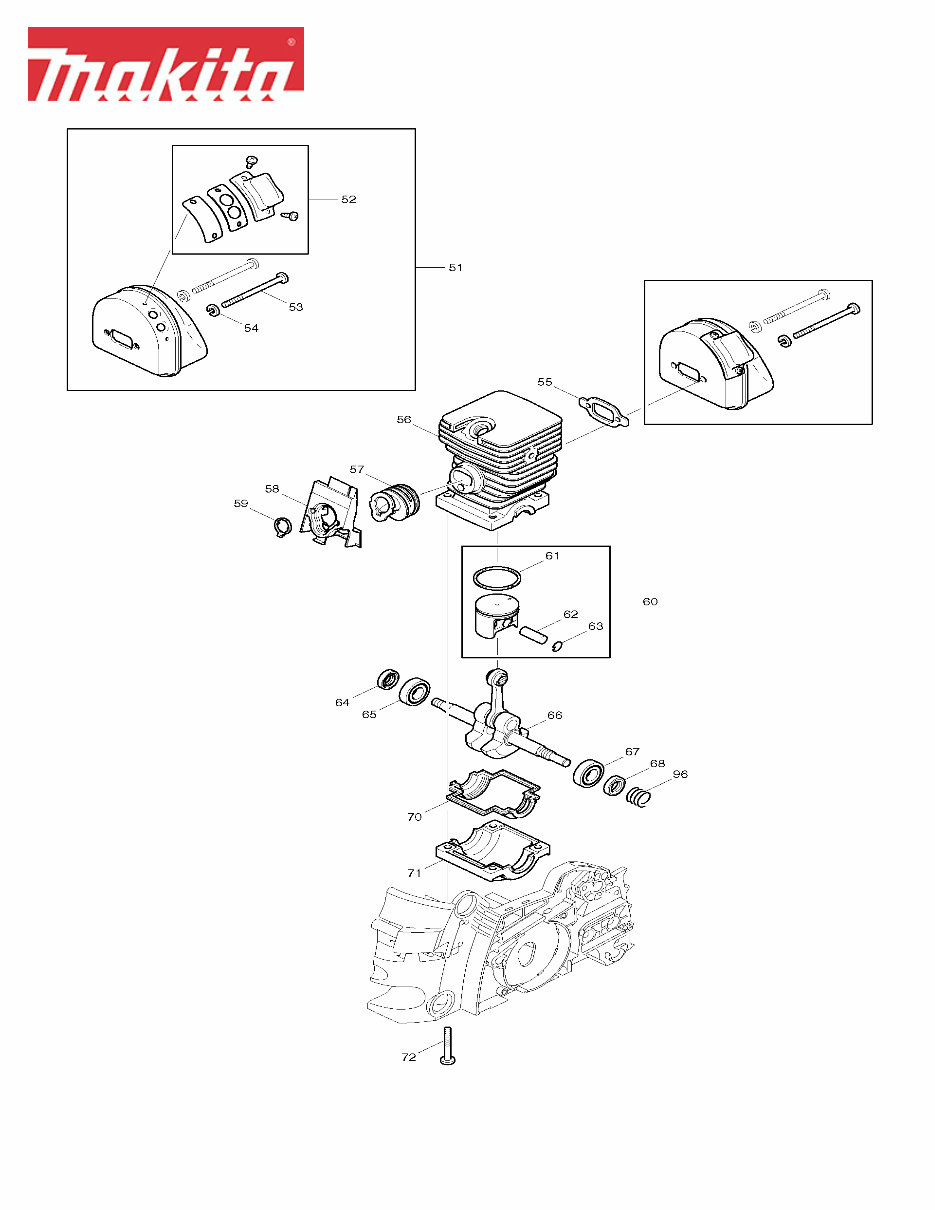 makita®

52
51
53
54
55
56
57
58
59
61
60
62
63
64
65
66
67
68
96
70
71
72