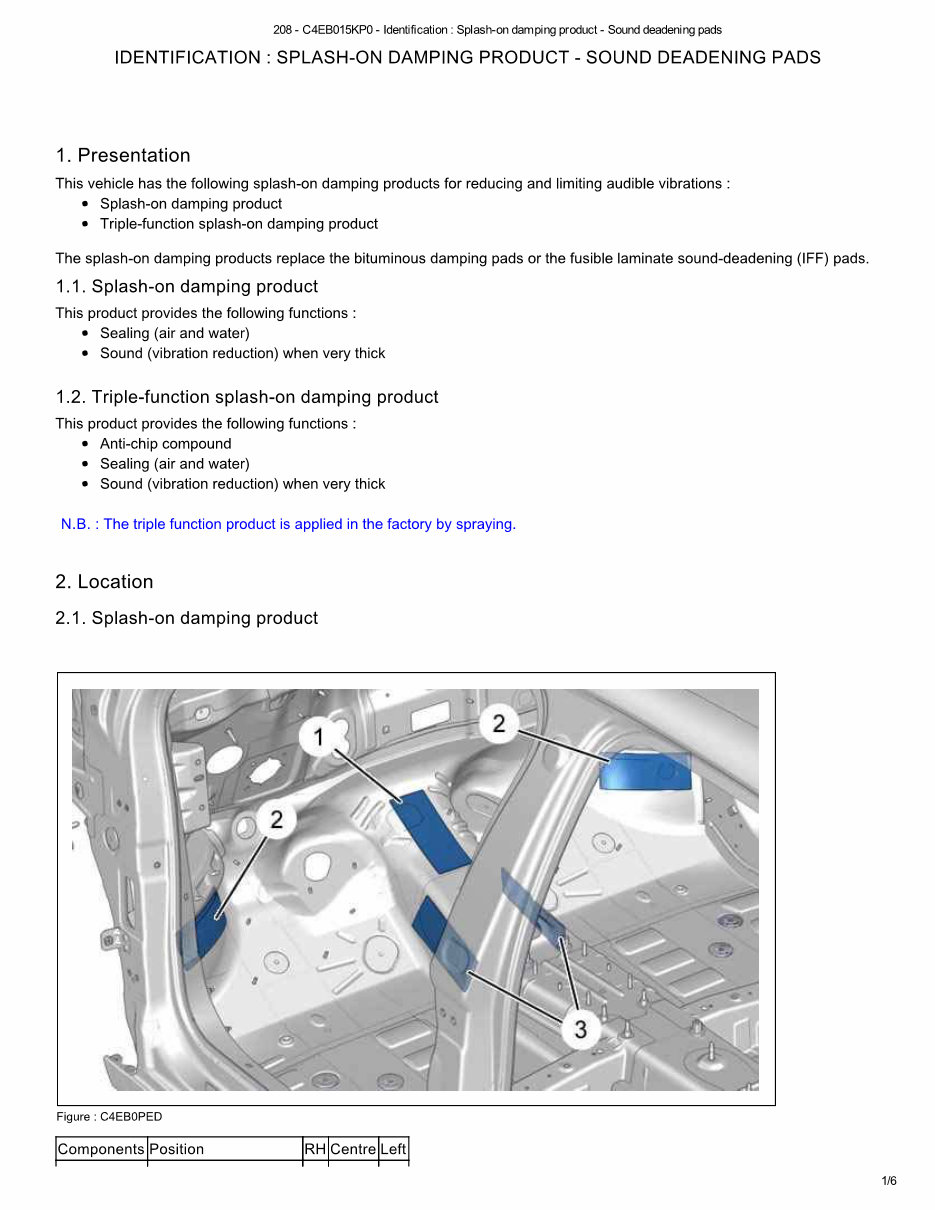 208 - C4EB015KP0 - Identification : Splash-on damping product - Sound deadening pads

IDENTIFICATION : SPLASH-ON DAMPING PRODUCT - SOUND DEADENING PADS

1. Presentation

This vehicle has the following splash-on damping products for reducing and limiting audible vibrations :

- Splash-on damping product
- Triple-function splash-on damping product

The splash-on damping products replace the bituminous damping pads or the fusible laminate sound-deadening (IFF) pads.

1.1. Splash-on damping product

This product provides the following functions :

- Sealing (air and water)
- Sound (vibration reduction) when very thick

1.2. Triple-function splash-on damping product

This product provides the following functions :

- Anti-chip compound
- Sealing (air and water)
- Sound (vibration reduction) when very thick

N.B. : The triple function product is applied in the factory by spraying.

2. Location

2.1. Splash-on damping product

1
2
2
3

Figure : C4EB0PED

| Components | Position | RH | Centre | Left |
|---|---|---|---|---|

1/6