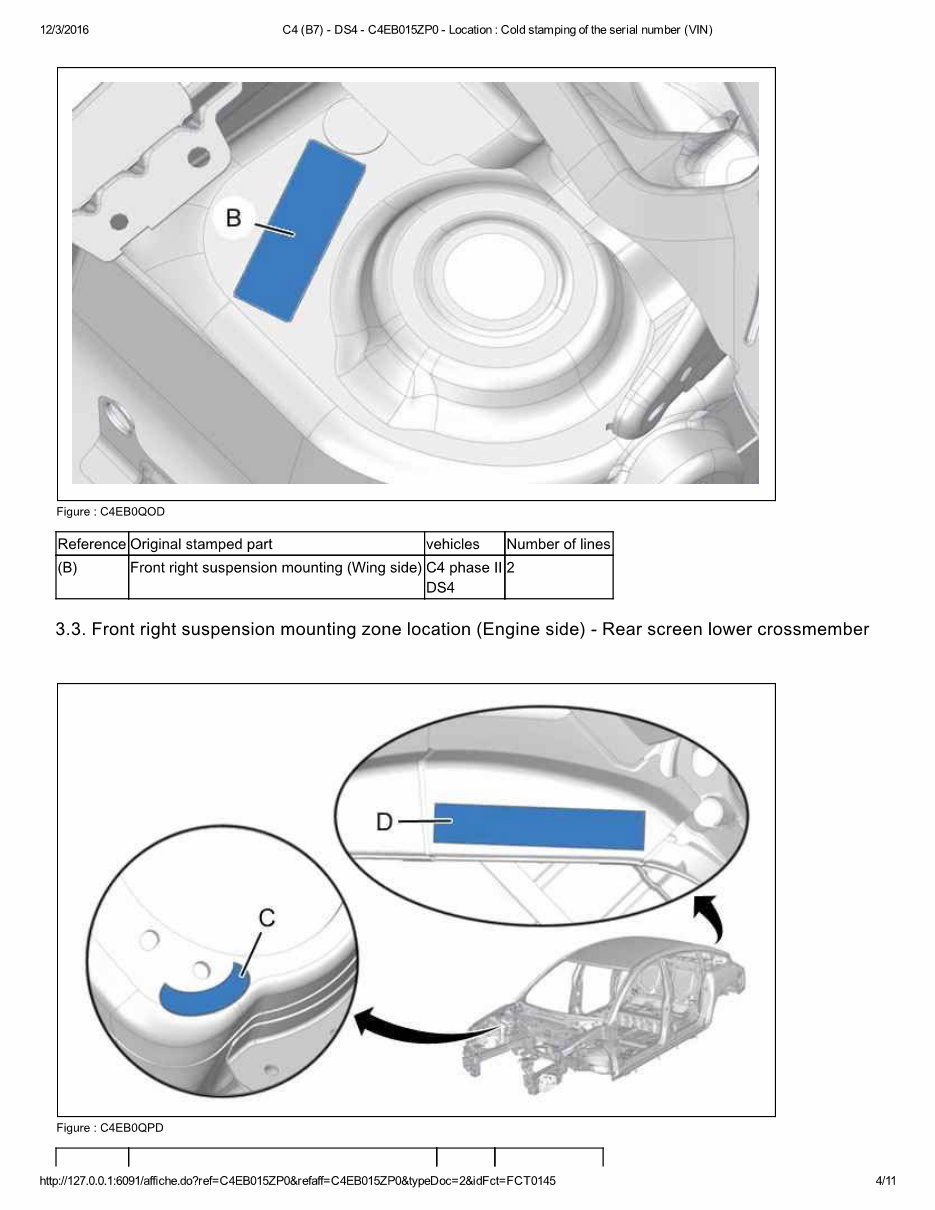 12/3/2016 C4 (B7) - DS4 - C4EB015ZP0 - Location : Cold stamping of the serial number (VIN)

B

Figure : C4EB0QOD

| Reference | Original stamped part | vehicles | Number of lines |
|---|---|---|---|
| (B) | Front right suspension mounting (Wing side) | C4 phase II DS4 | 2 |

3.3. Front right suspension mounting zone location (Engine side) - Rear screen lower crossmember

D

C

Figure : C4EB0QPD

http://127.0.0.1:6091/affiche.do?ref=C4EB015ZP0&refaff=C4EB015ZP0&typeDoc=2&idFct=FCT0145 4/11