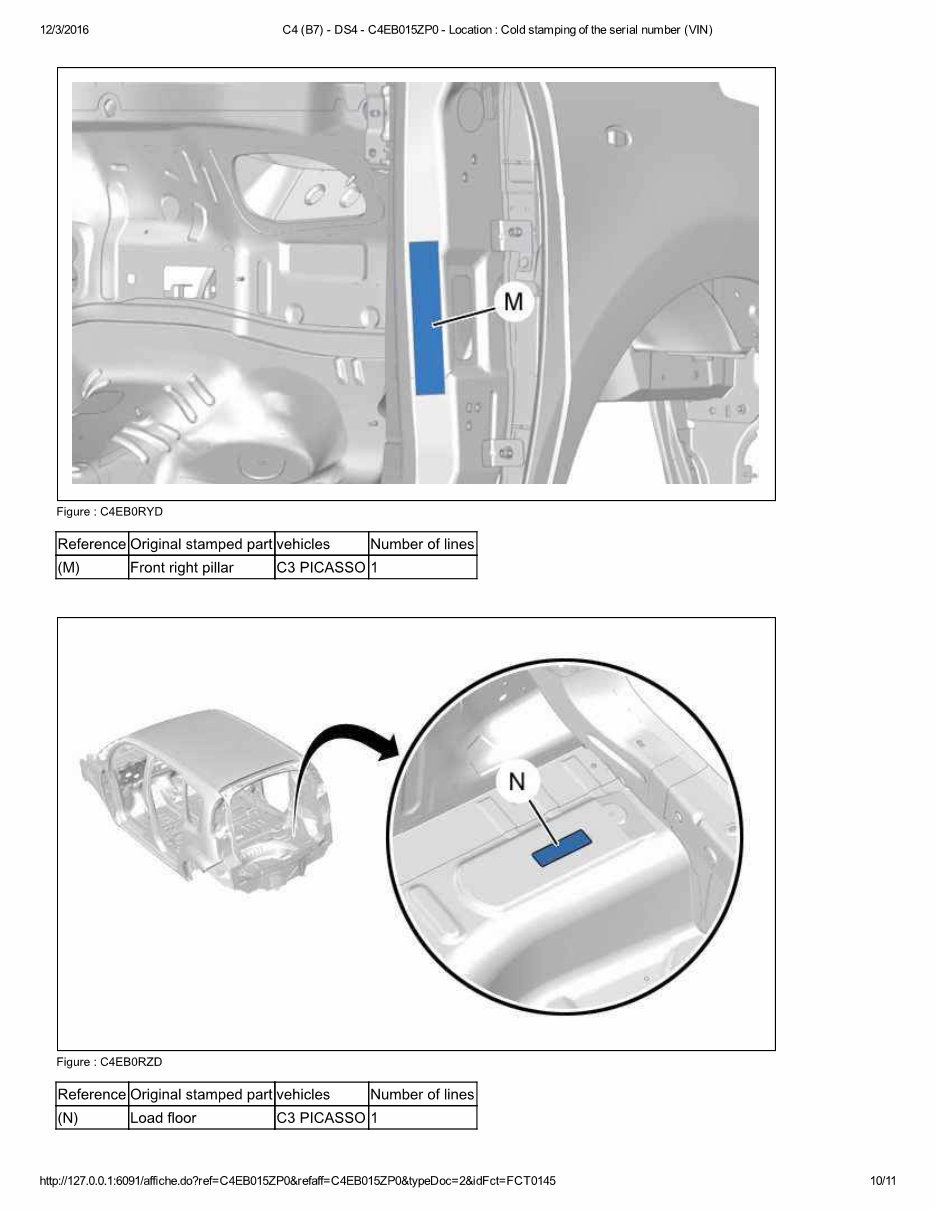 12/3/2016 C4 (B7) - DS4 - C4EB015ZP0 - Location : Cold stamping of the serial number (VIN)

M

Figure : C4EB0RYD

| Reference | Original stamped part | vehicles | Number of lines |
|---|---|---|---|
| (M) | Front right pillar | C3 PICASSO | 1 |

N

Figure : C4EB0RZD

| Reference | Original stamped part | vehicles | Number of lines |
|---|---|---|---|
| (N) | Load floor | C3 PICASSO | 1 |

http://127.0.0.1:6091/affiche.do?ref=C4EB015ZP0&refaff=C4EB015ZP0&typeDoc=2&idFct=FCT0145 10/11