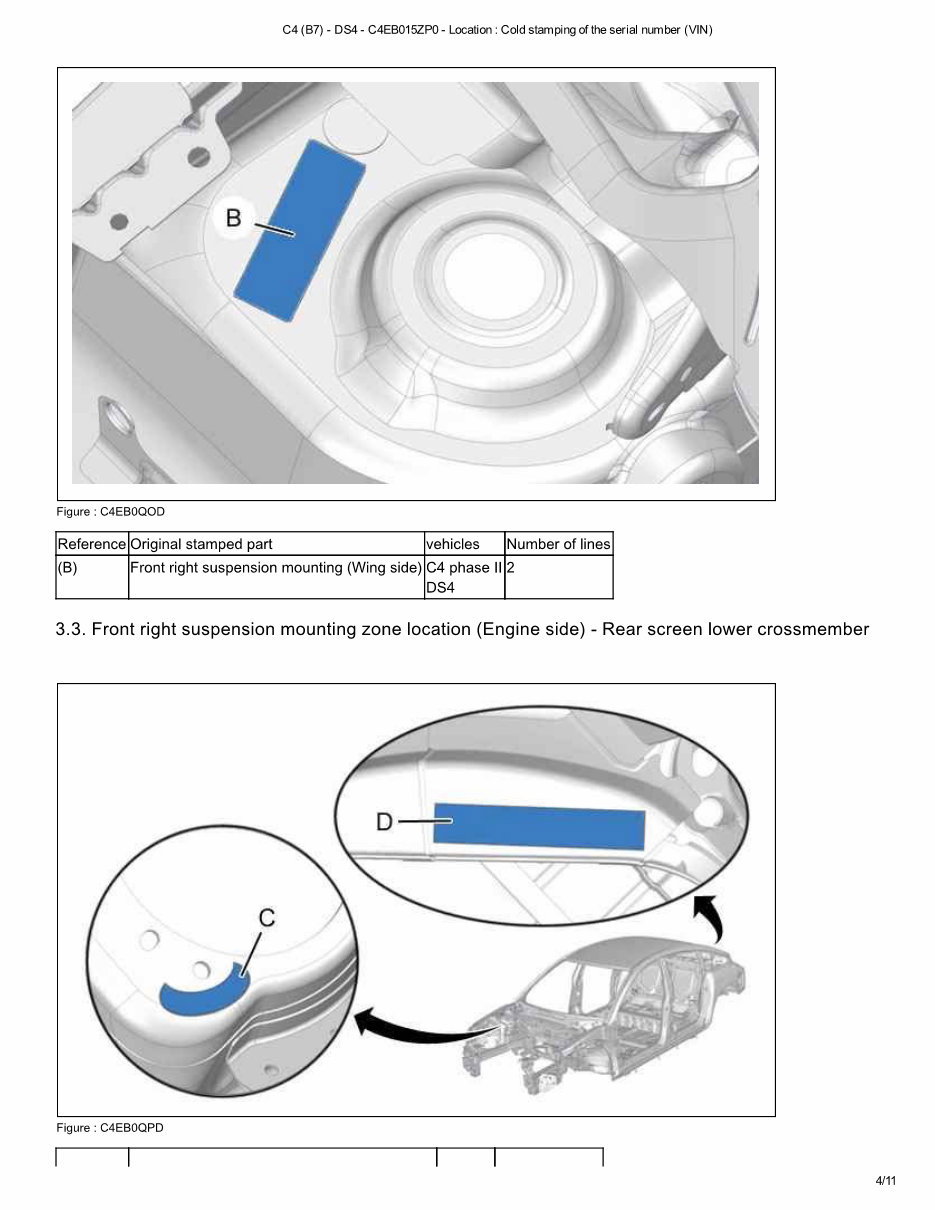 C4 (B7) - DS4 - C4EB015ZP0 - Location : Cold stamping of the serial number (VIN)

B

Figure : C4EB0QOD

| Reference | Original stamped part | vehicles | Number of lines |
|---|---|---|---|
| (B) | Front right suspension mounting (Wing side) | C4 phase II DS4 | 2 |

3.3. Front right suspension mounting zone location (Engine side) - Rear screen lower crossmember

D

C

Figure : C4EB0QPD

4/11