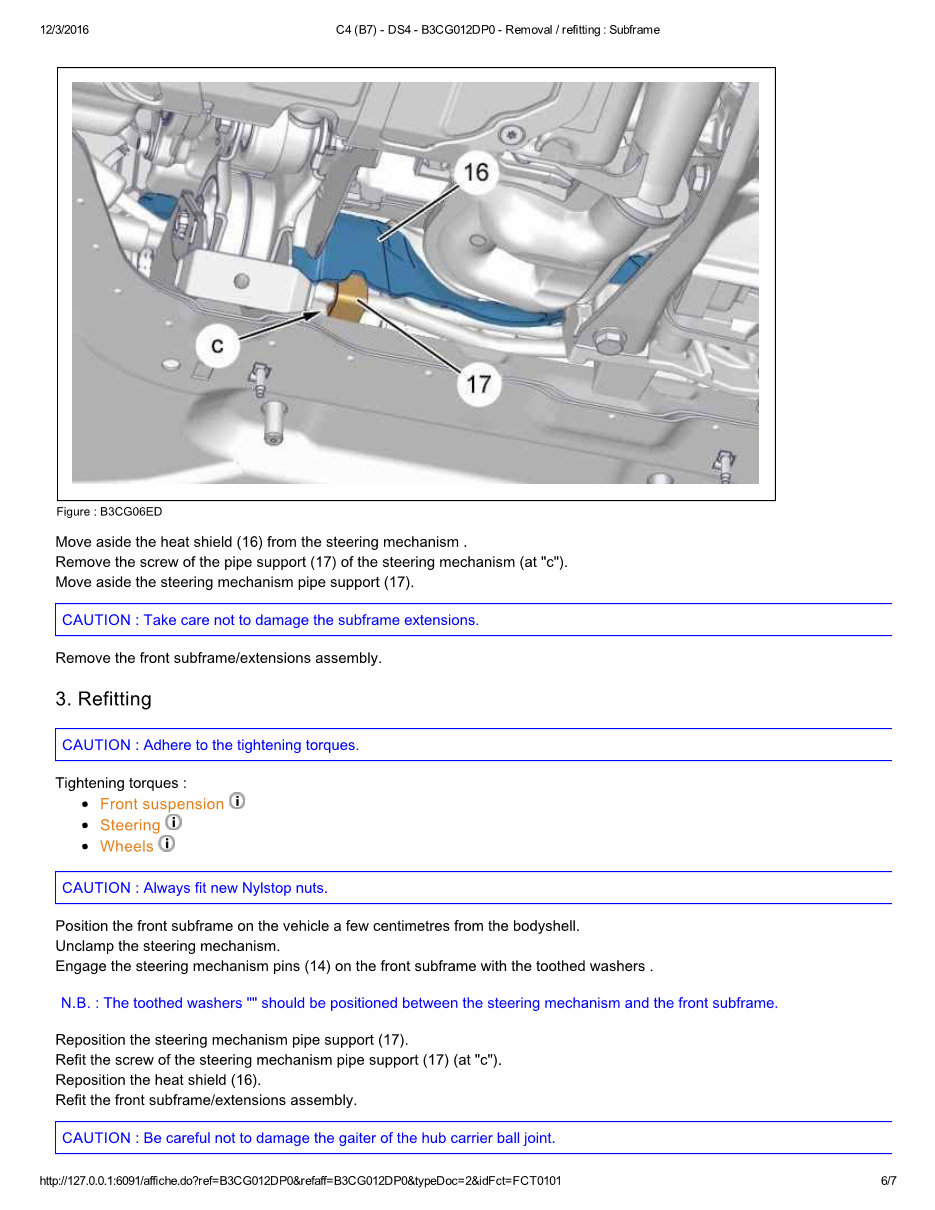 12/3/2016 C4 (B7) - DS4 - B3CG012DP0 - Removal / refitting : Subframe

16

c

17

Figure : B3CG06ED

Move aside the heat shield (16) from the steering mechanism .
Remove the screw of the pipe support (17) of the steering mechanism (at "c").
Move aside the steering mechanism pipe support (17).

CAUTION : Take care not to damage the subframe extensions.

Remove the front subframe/extensions assembly.

3. Refitting

CAUTION : Adhere to the tightening torques.

Tightening torques :
- Front suspension
- Steering
- Wheels

CAUTION : Always fit new Nylstop nuts.

Position the front subframe on the vehicle a few centimetres from the bodyshell.
Unclamp the steering mechanism.
Engage the steering mechanism pins (14) on the front subframe with the toothed washers .

N.B. : The toothed washers "" should be positioned between the steering mechanism and the front subframe.

Reposition the steering mechanism pipe support (17).
Refit the screw of the steering mechanism pipe support (17) (at "c").
Reposition the heat shield (16).
Refit the front subframe/extensions assembly.

CAUTION : Be careful not to damage the gaiter of the hub carrier ball joint.

http://127.0.0.1:6091/affiche.do?ref=B3CG012DP0&refaff=B3CG012DP0&typeDoc=2&idFct=FCT0101 6/7