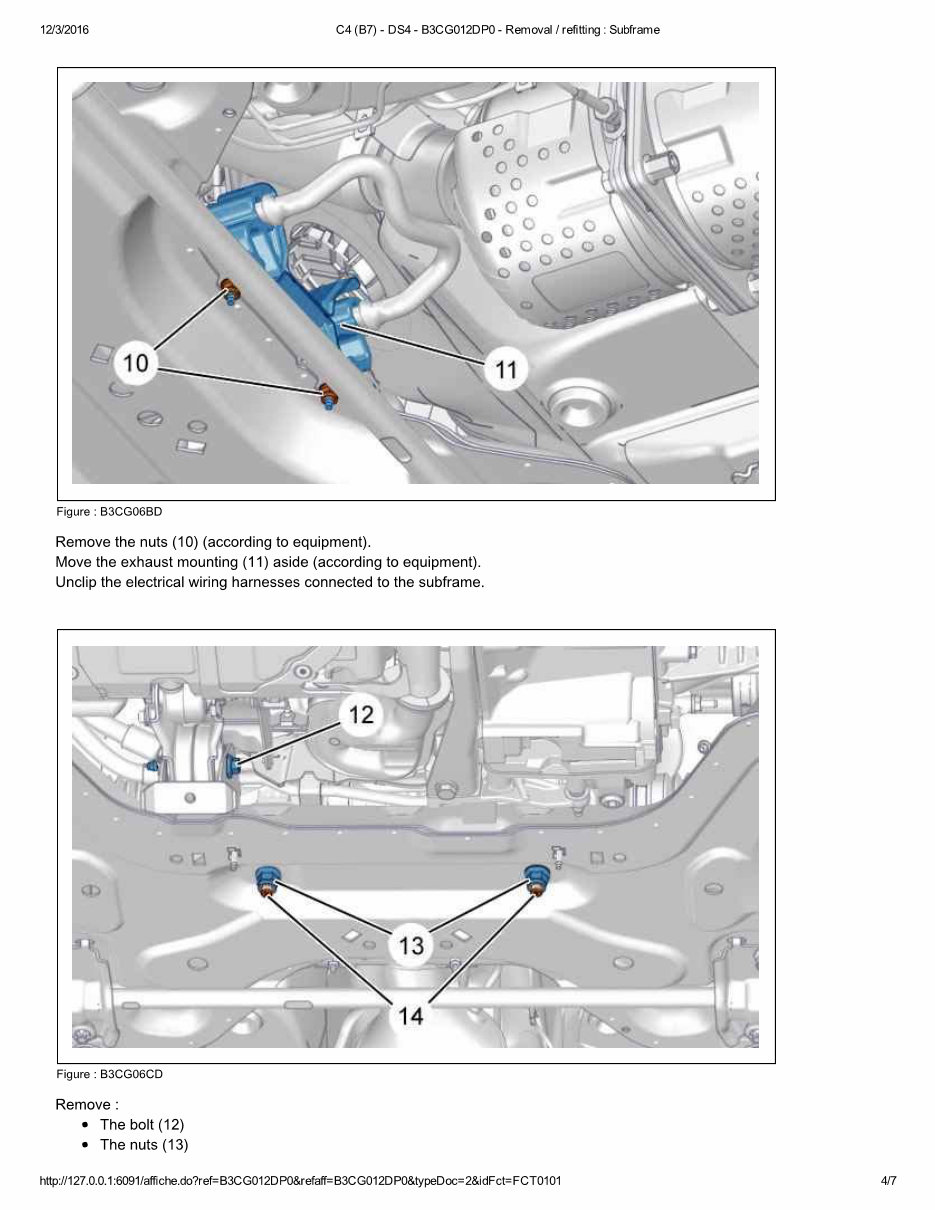 12/3/2016 C4 (B7) - DS4 - B3CG012DP0 - Removal / refitting : Subframe

10
11

Figure : B3CG06BD

Remove the nuts (10) (according to equipment).
Move the exhaust mounting (11) aside (according to equipment).
Unclip the electrical wiring harnesses connected to the subframe.

12
13
14

Figure : B3CG06CD

Remove :

- The bolt (12)
- The nuts (13)

http://127.0.0.1:6091/affiche.do?ref=B3CG012DP0&refaff=B3CG012DP0&typeDoc=2&idFct=FCT0101 4/7