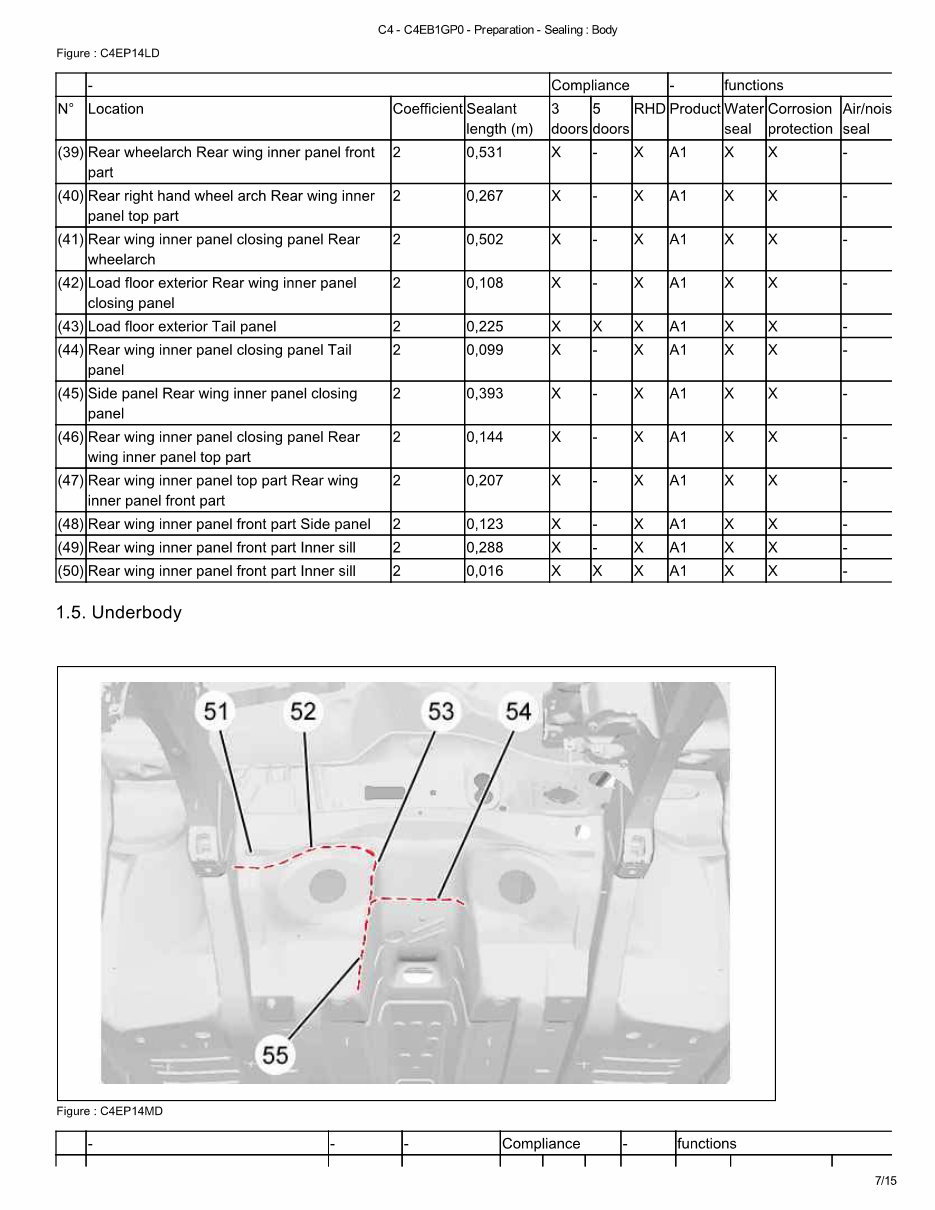 C4 - C4EB1GP0 - Preparation - Sealing : Body

Figure : C4EP14LD

| | - | | | Compliance | | | - | functions | | |
|---|---|---|---|---|---|---|---|---|---|---|
| N° | Location | Coefficient | Sealant length (m) | 3 doors | 5 doors | RHD | Product | Water seal | Corrosion protection | Air/nois seal |
| (39) | Rear wheelarch Rear wing inner panel front part | 2 | 0,531 | X | - | X | A1 | X | X | - |
| (40) | Rear right hand wheel arch Rear wing inner panel top part | 2 | 0,267 | X | - | X | A1 | X | X | - |
| (41) | Rear wing inner panel closing panel Rear wheelarch | 2 | 0,502 | X | - | X | A1 | X | X | - |
| (42) | Load floor exterior Rear wing inner panel closing panel | 2 | 0,108 | X | - | X | A1 | X | X | - |
| (43) | Load floor exterior Tail panel | 2 | 0,225 | X | X | X | A1 | X | X | - |
| (44) | Rear wing inner panel closing panel Tail panel | 2 | 0,099 | X | - | X | A1 | X | X | - |
| (45) | Side panel Rear wing inner panel closing panel | 2 | 0,393 | X | - | X | A1 | X | X | - |
| (46) | Rear wing inner panel closing panel Rear wing inner panel top part | 2 | 0,144 | X | - | X | A1 | X | X | - |
| (47) | Rear wing inner panel top part Rear wing inner panel front part | 2 | 0,207 | X | - | X | A1 | X | X | - |
| (48) | Rear wing inner panel front part Side panel | 2 | 0,123 | X | - | X | A1 | X | X | - |
| (49) | Rear wing inner panel front part Inner sill | 2 | 0,288 | X | - | X | A1 | X | X | - |
| (50) | Rear wing inner panel front part Inner sill | 2 | 0,016 | X | X | X | A1 | X | X | - |

1.5. Underbody

51 52 53 54
55

Figure : C4EP14MD

| | - | - | - | Compliance | - | functions |
|---|---|---|---|---|---|---|

7/15