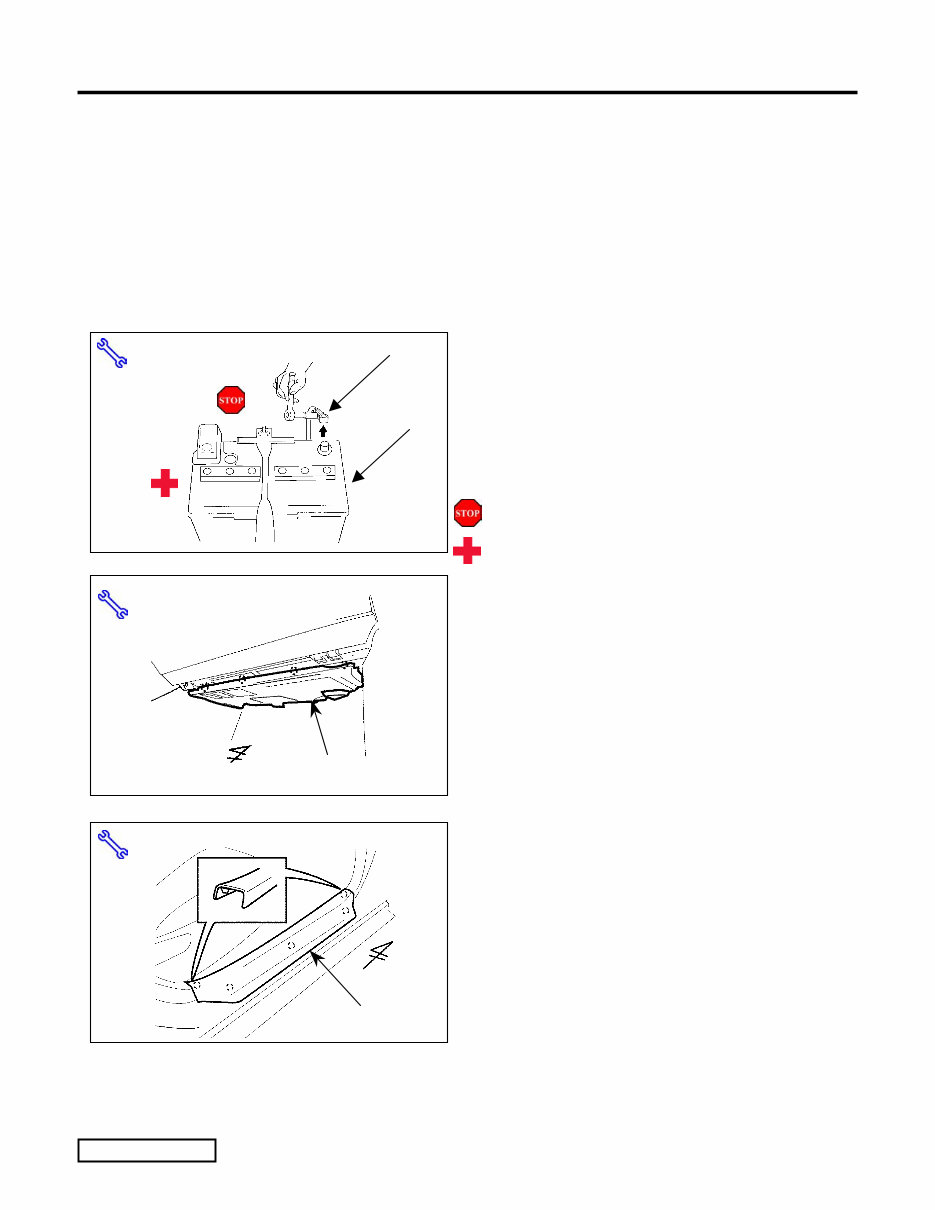 STOP

STOP