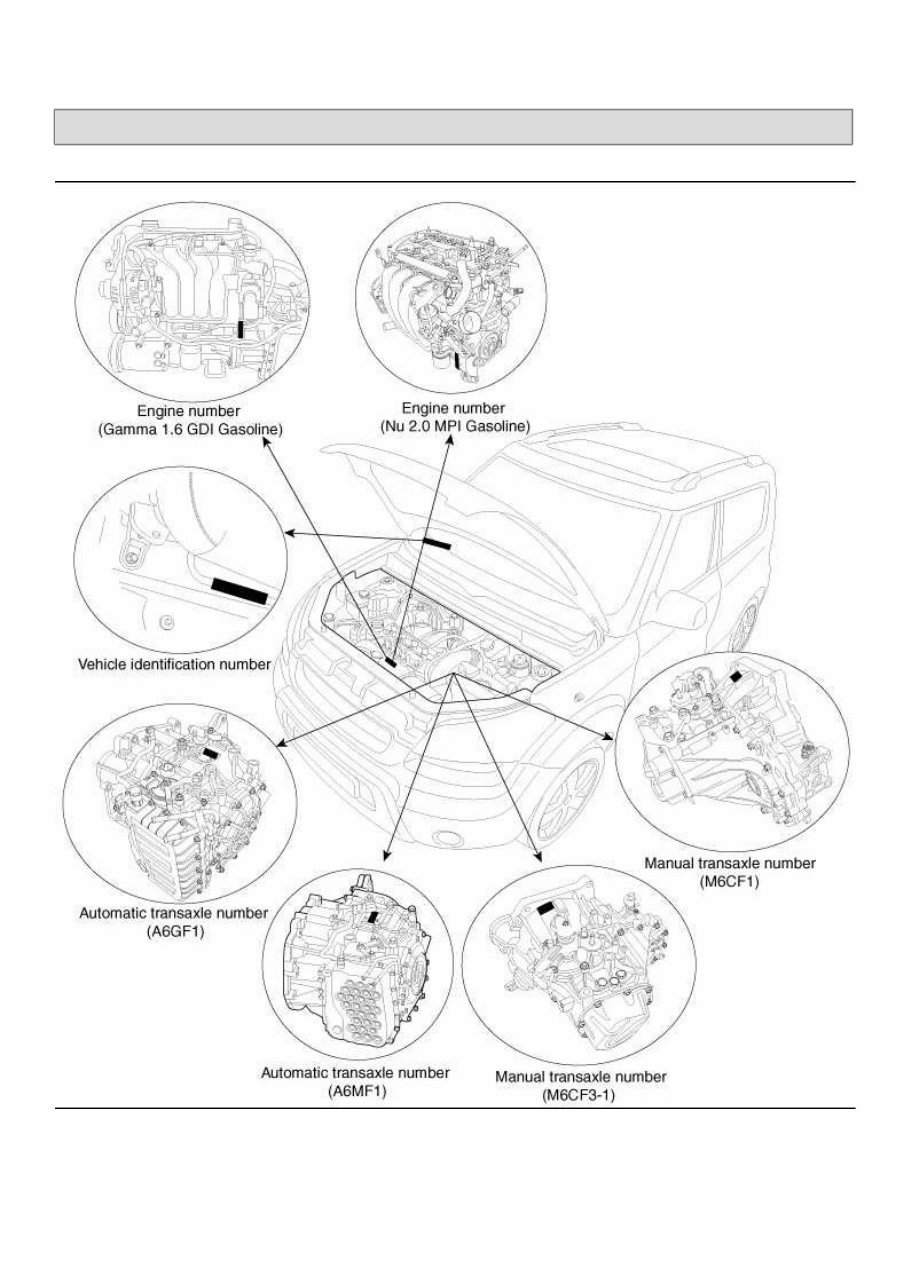 Engine number
(Gamma 1.6 GDI Gasoline)

Engine number
(Nu 2.0 MPI Gasoline)

Vehicle identification number

Automatic transaxle number
(A6GF1)

Manual transaxle number
(M6CF1)

Automatic transaxle number
(A6MF1)

Manual transaxle number
(M6CF3-1)