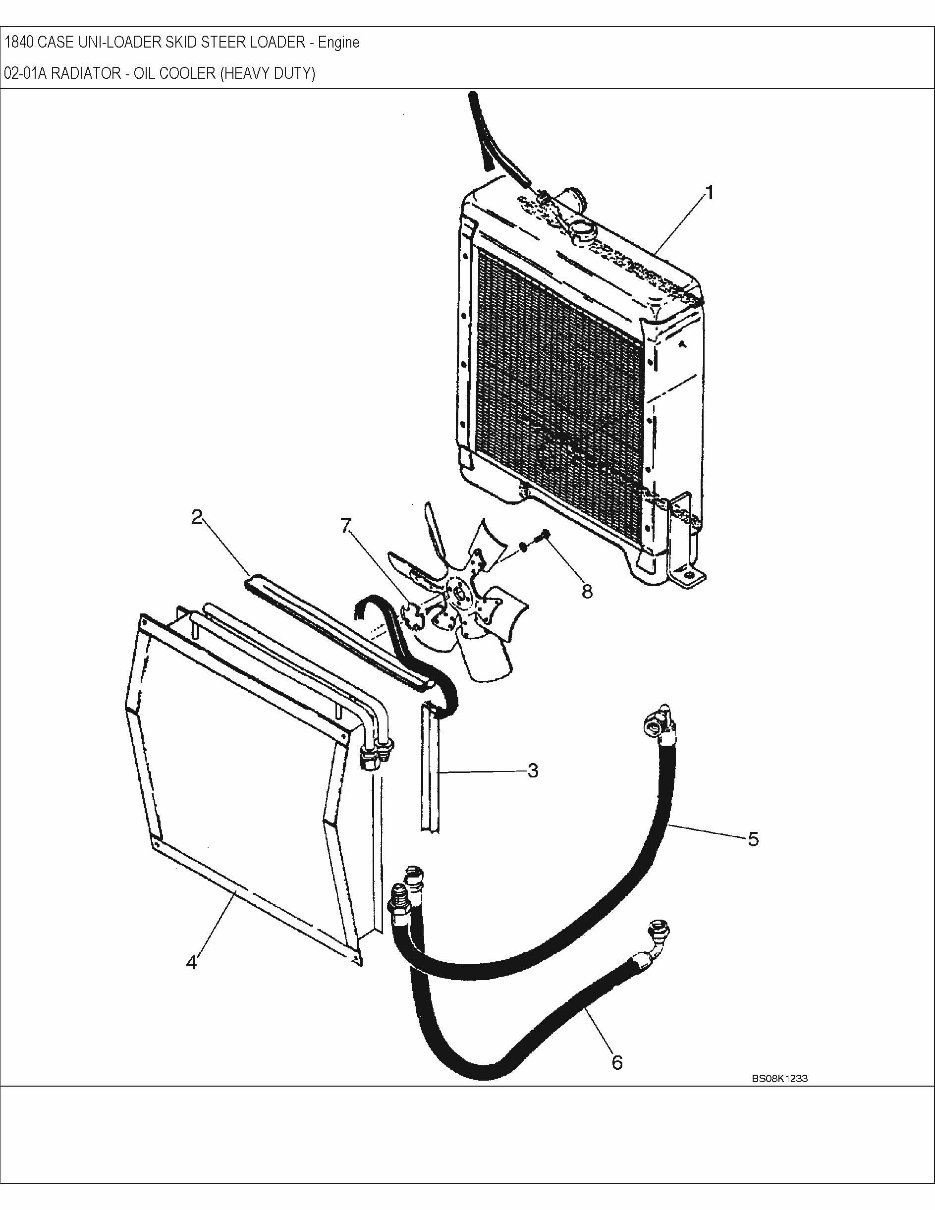 1840 CASE UNI-LOADER SKID STEER LOADER - Engine

02-01A RADIATOR - OIL COOLER (HEAVY DUTY)

1

2

7

8

3

5

4

6

BS08K-233