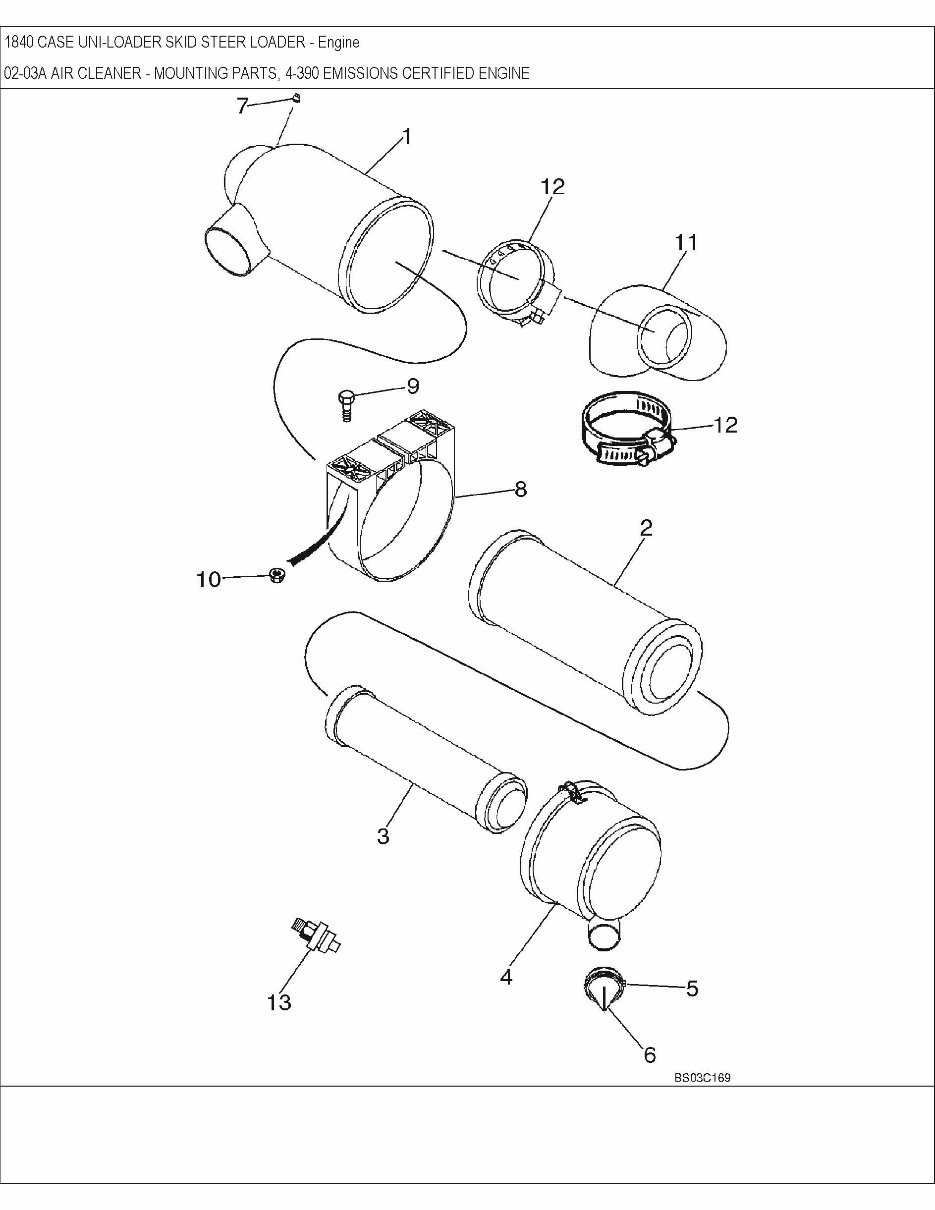 1840 CASE UNI-LOADER SKID STEER LOADER - Engine

02-03A AIR CLEANER - MOUNTING PARTS, 4-390 EMISSIONS CERTIFIED ENGINE

7
1
12
11
9
12
8
2
10
3
4
13
5
6

BS03C169