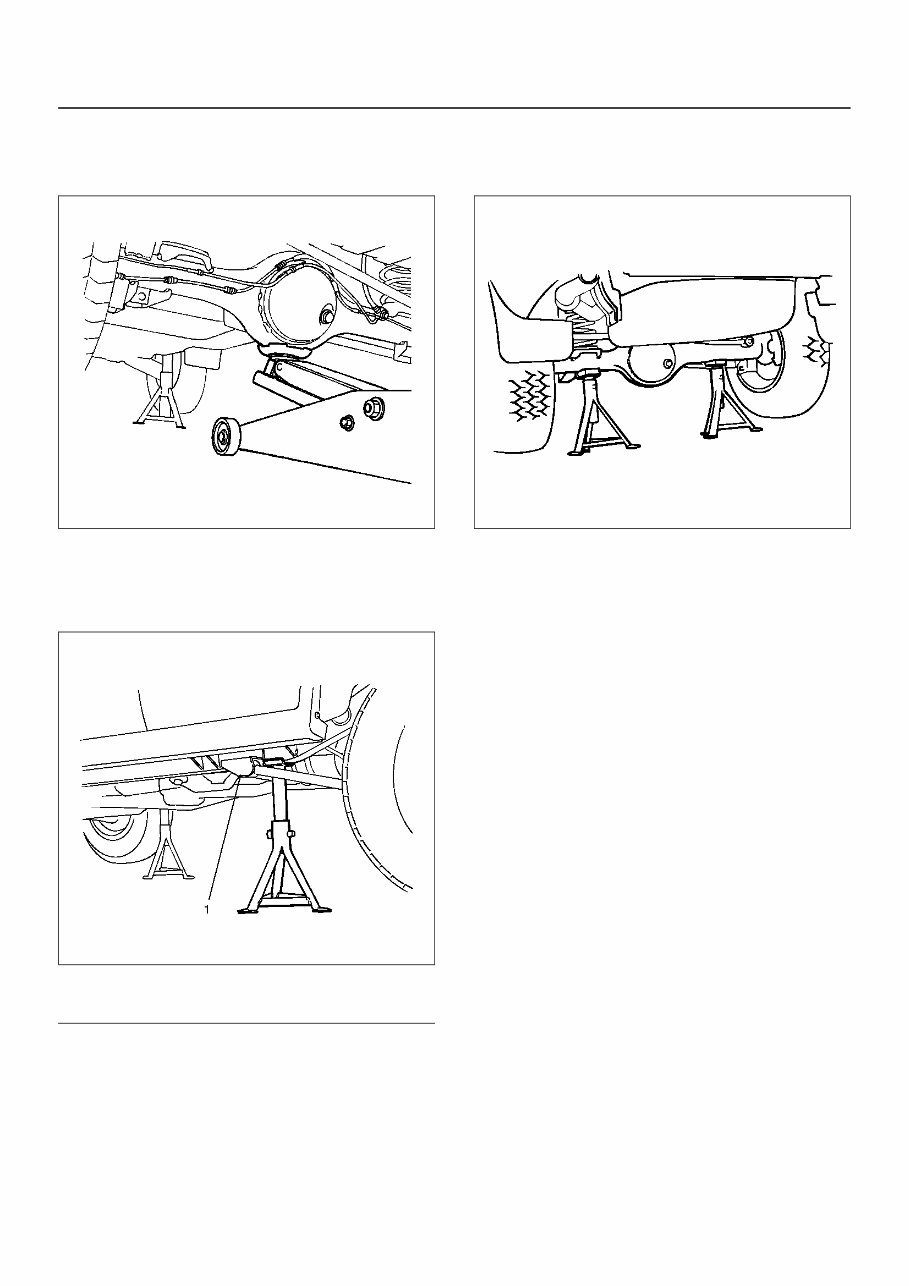 1