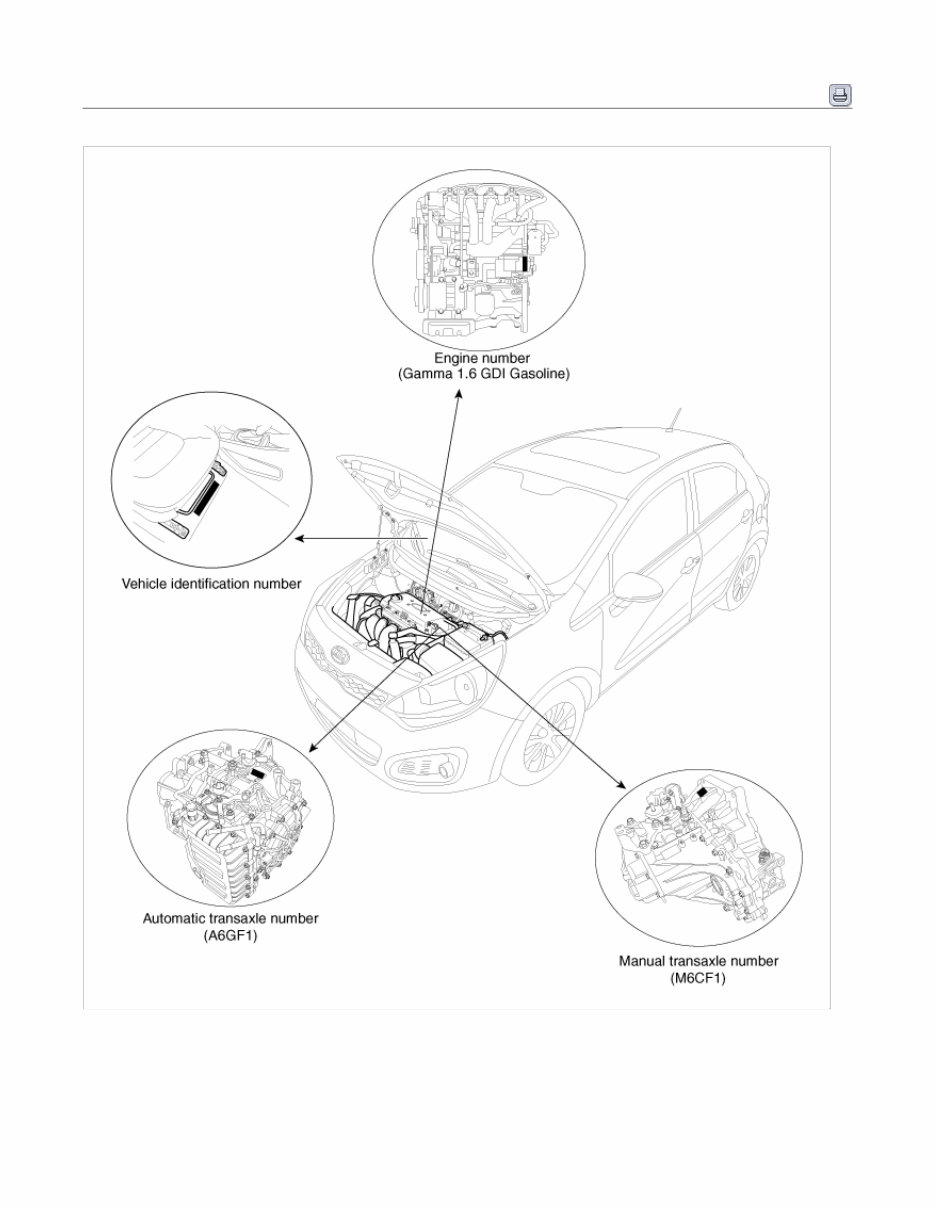 Engine number
(Gamma 1.6 GDI Gasoline)

Vehicle identification number

Automatic transaxle number
(A6GF1)

Manual transaxle number
(M6CF1)