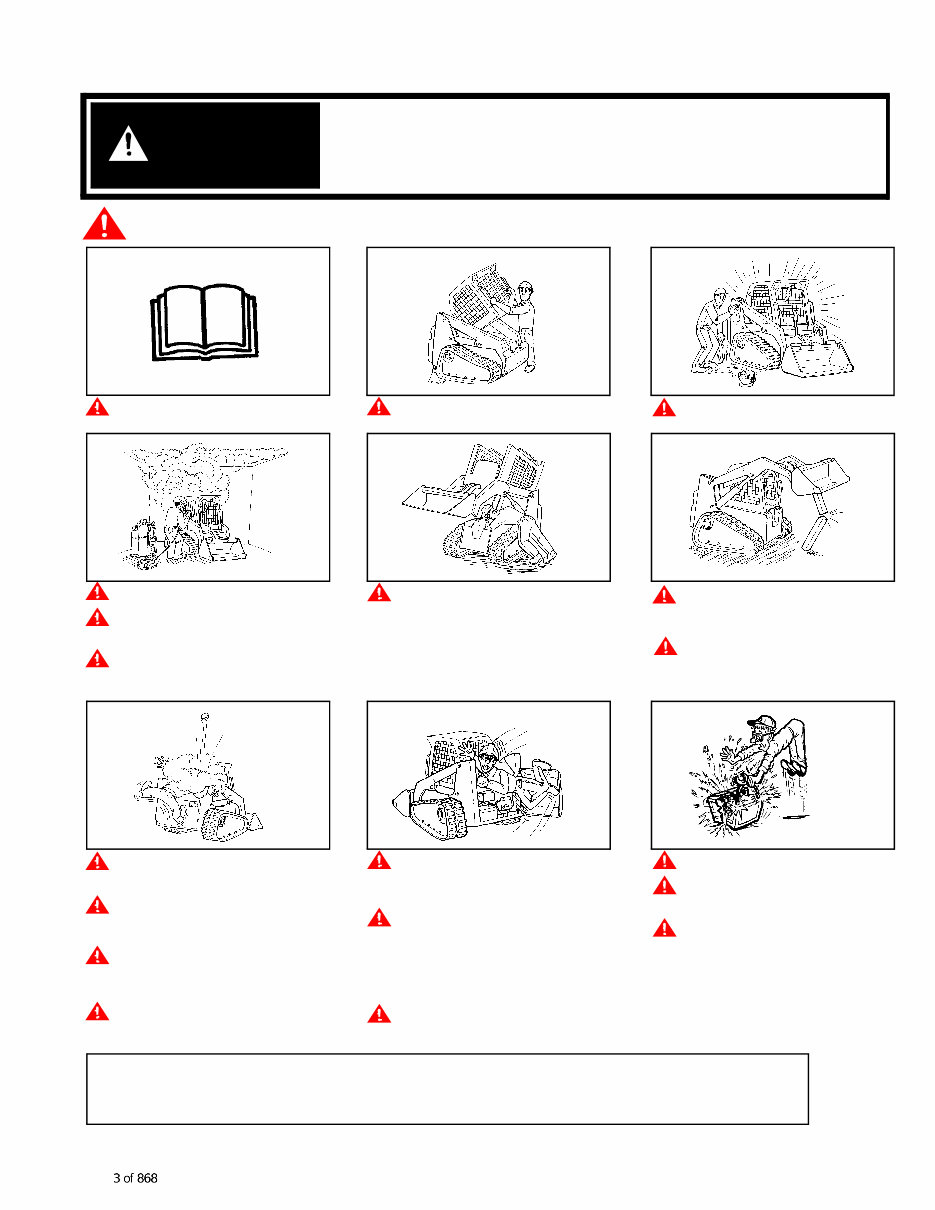 3 of 868