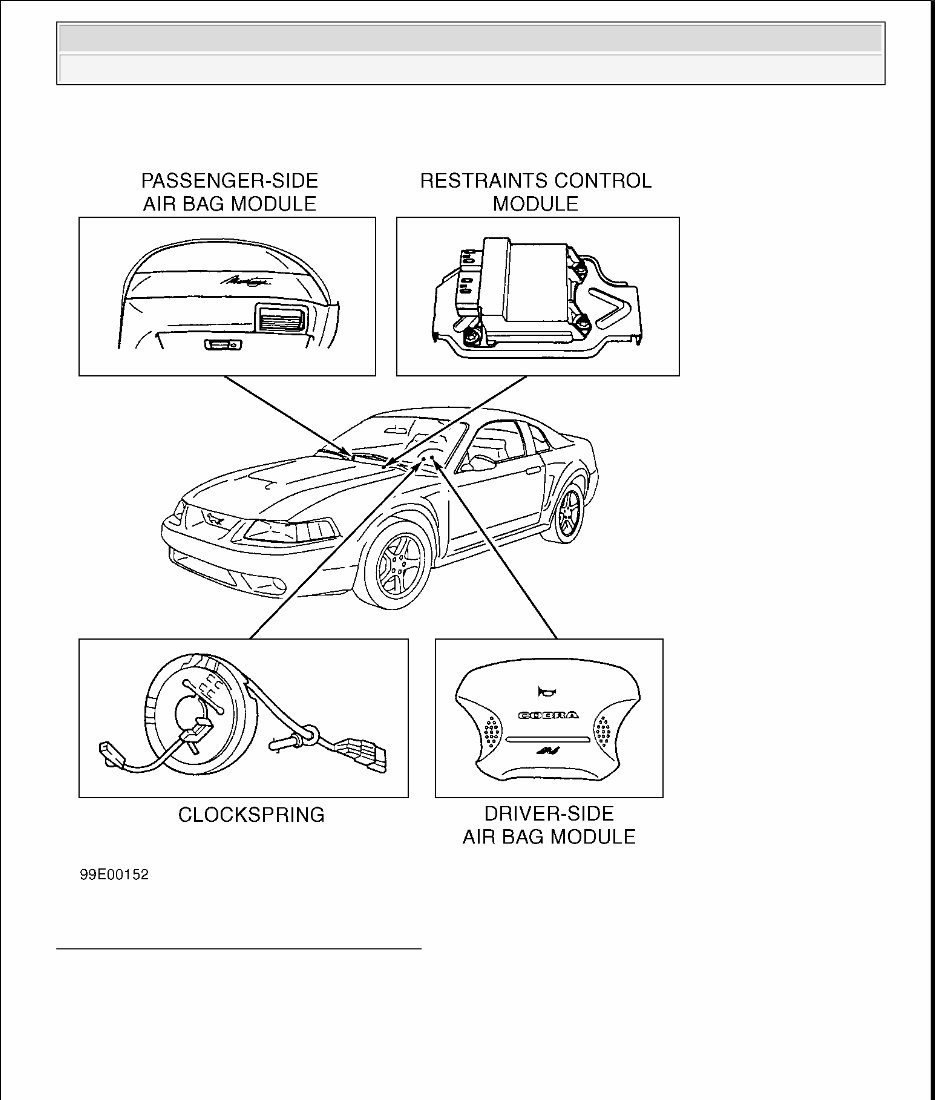 PASSENGER-SIDE AIR BAG MODULE

RESTRAINTS CONTROL MODULE

COBRA

CLOCKSPRING

DRIVER-SIDE AIR BAG MODULE

99E00152