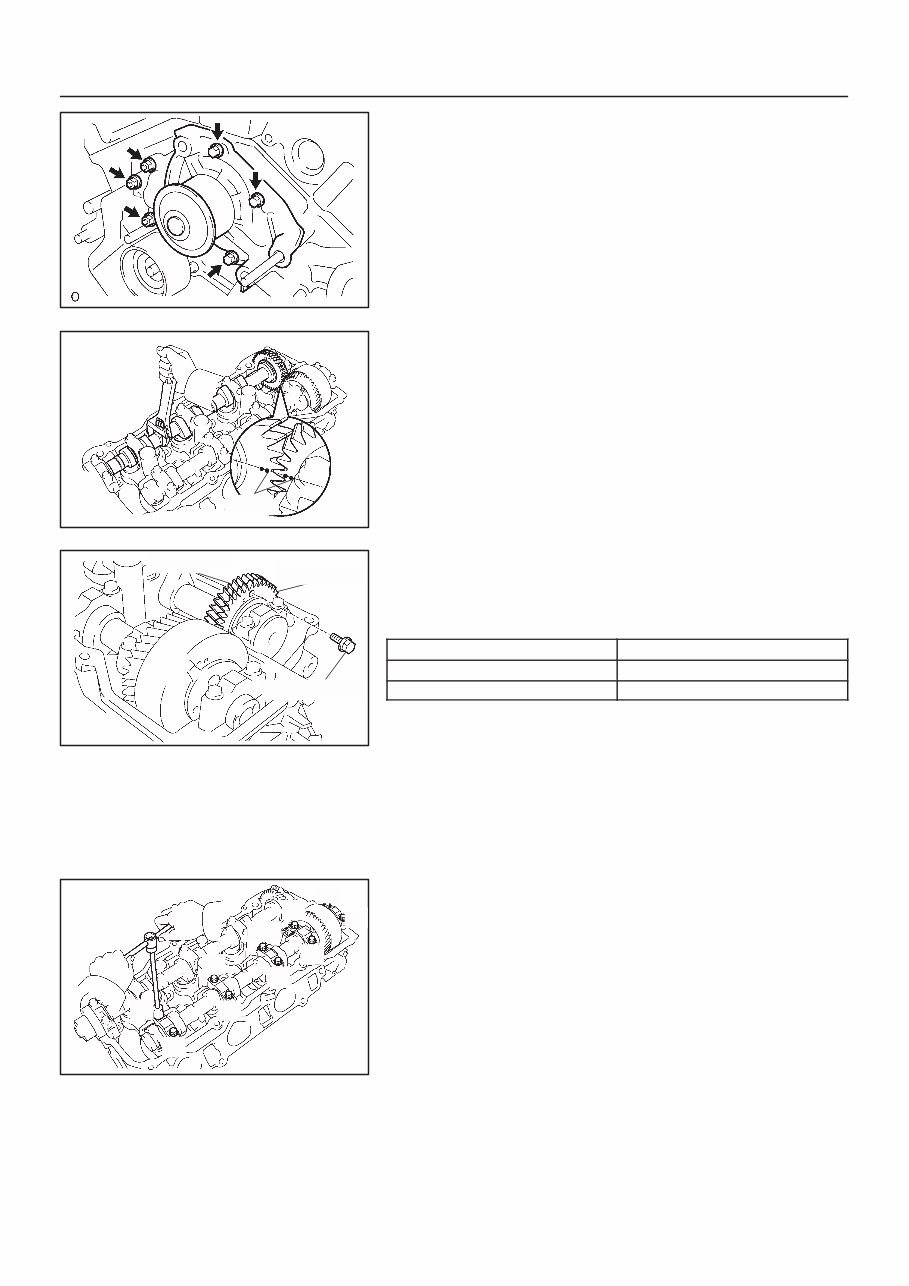 O