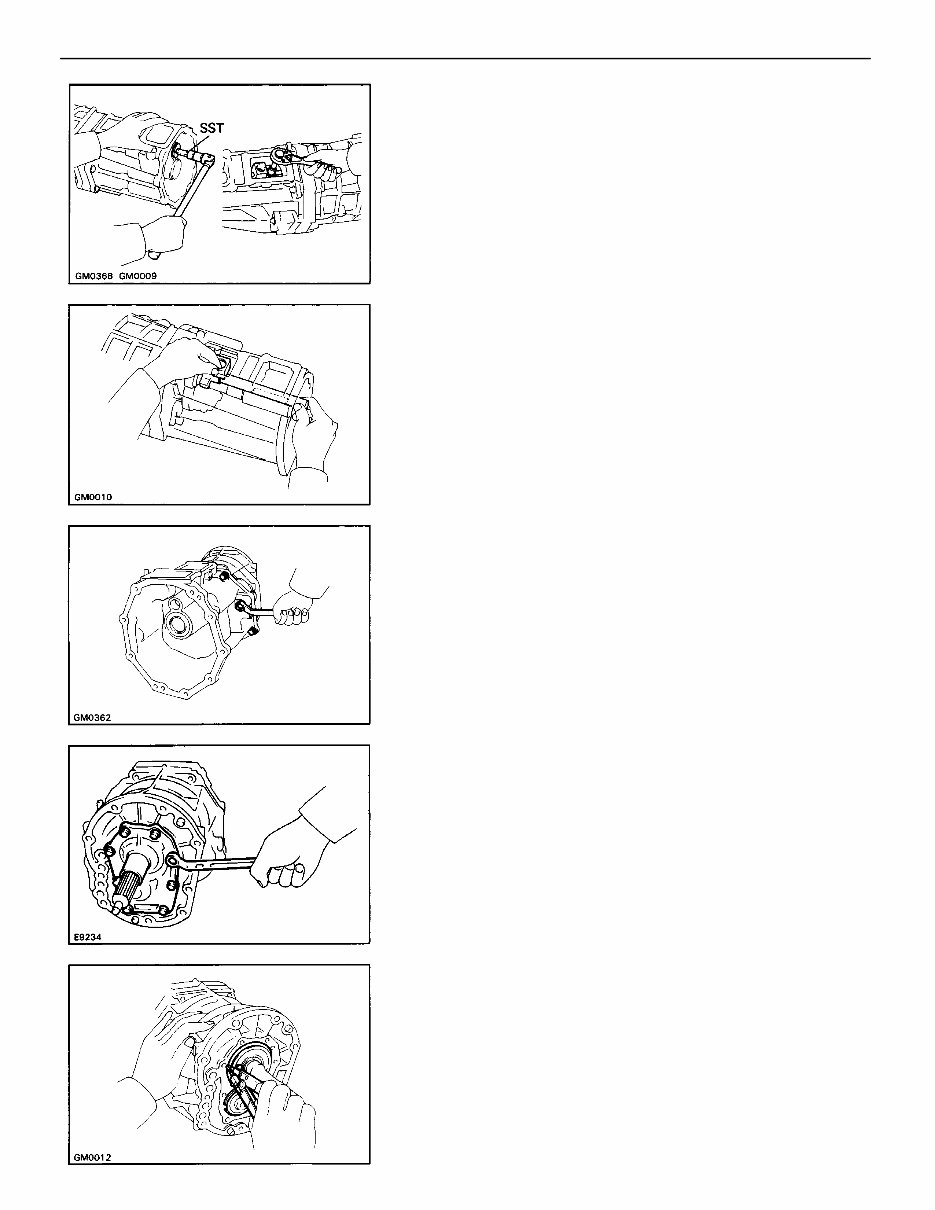 SST

GM0368 GM0009

GM0010

GM0362

E9234

GM0012