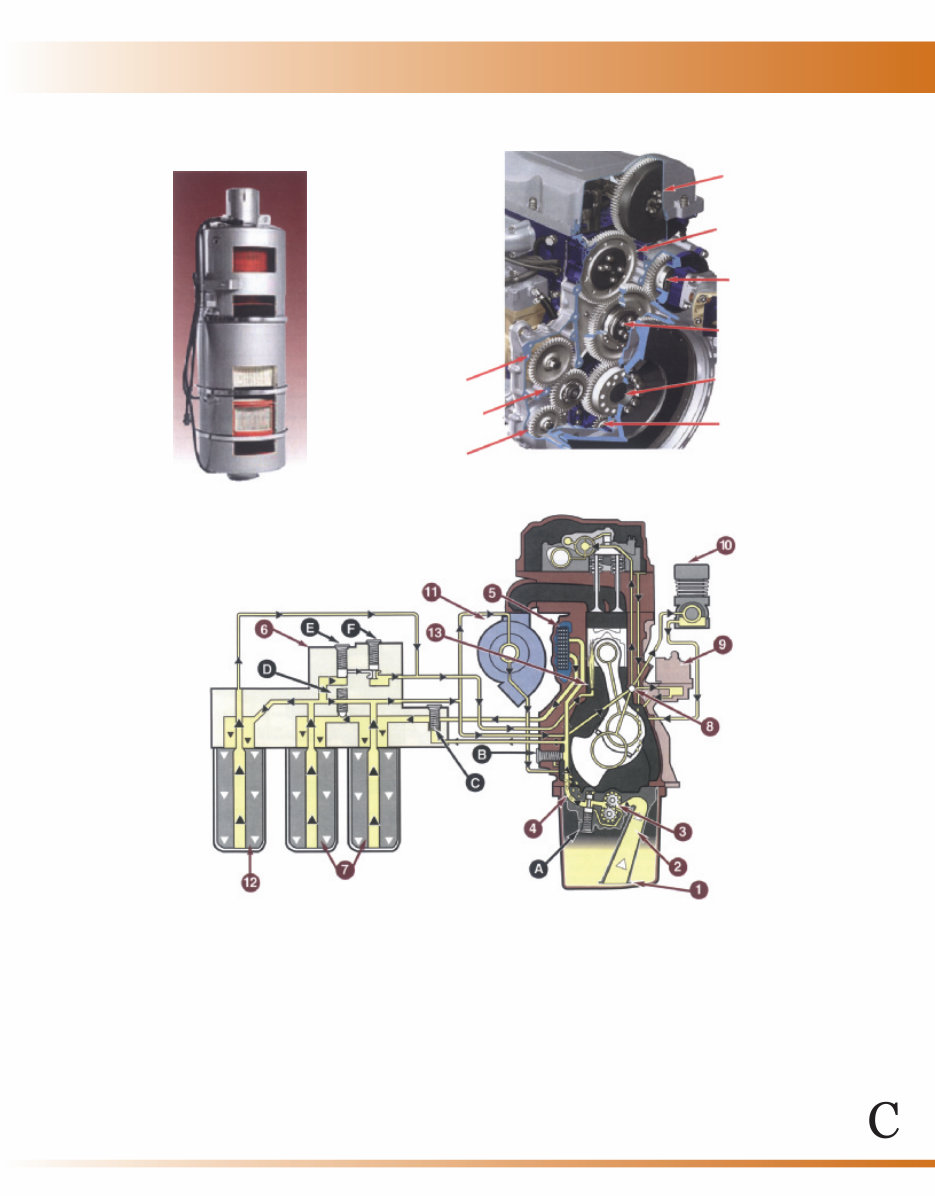 10
11
5
6
E
F
13
9
D
8
B
C
4
3
A
2
1
12
7
C