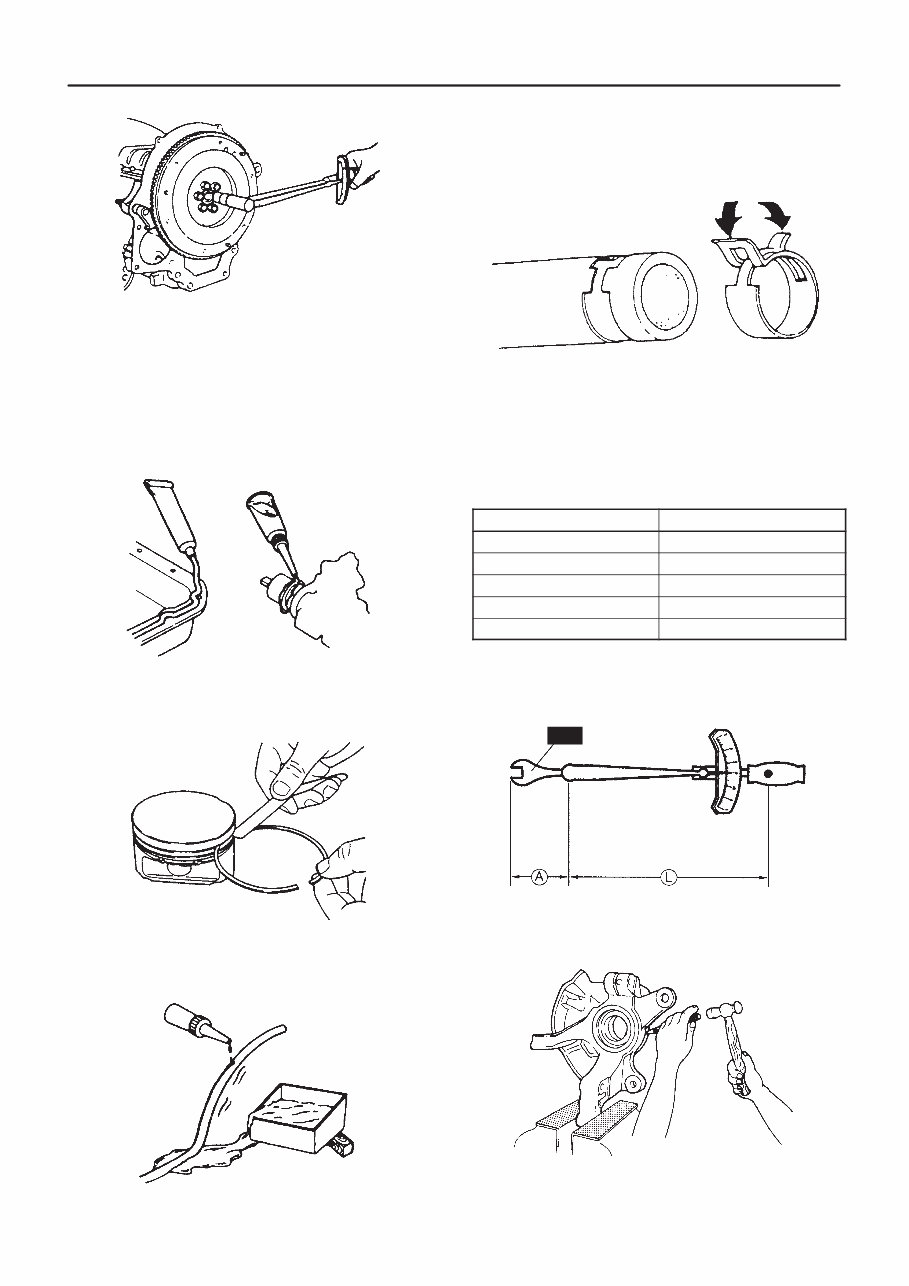 A

L