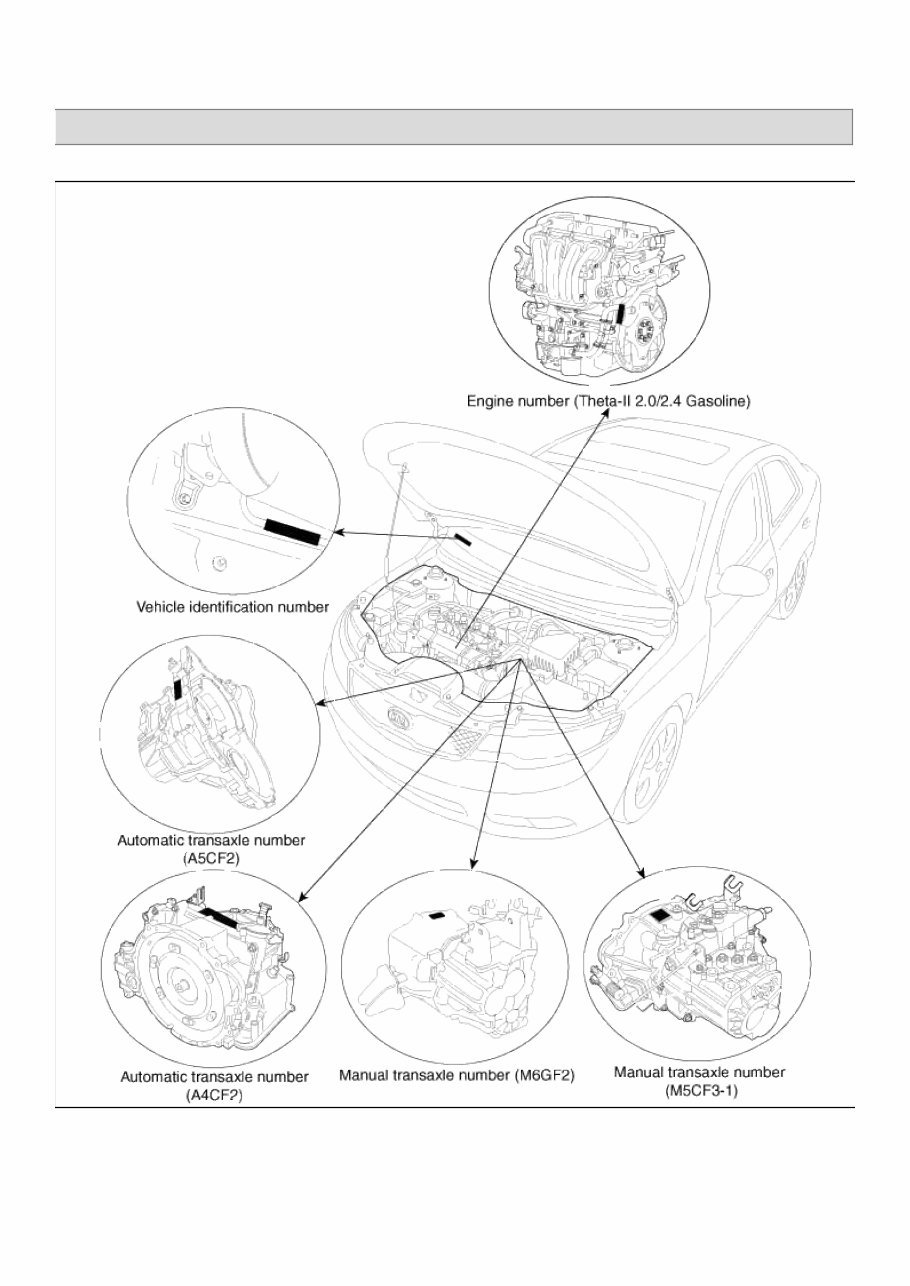 Engine number (Theta-II 2.0/2.4 Gasoline)

Vehicle identification number

Automatic transaxle number (A5CF2)

Automatic transaxle number (A4CF2)

Manual transaxle number (M6GF2)

Manual transaxle number (M5CF3-1)