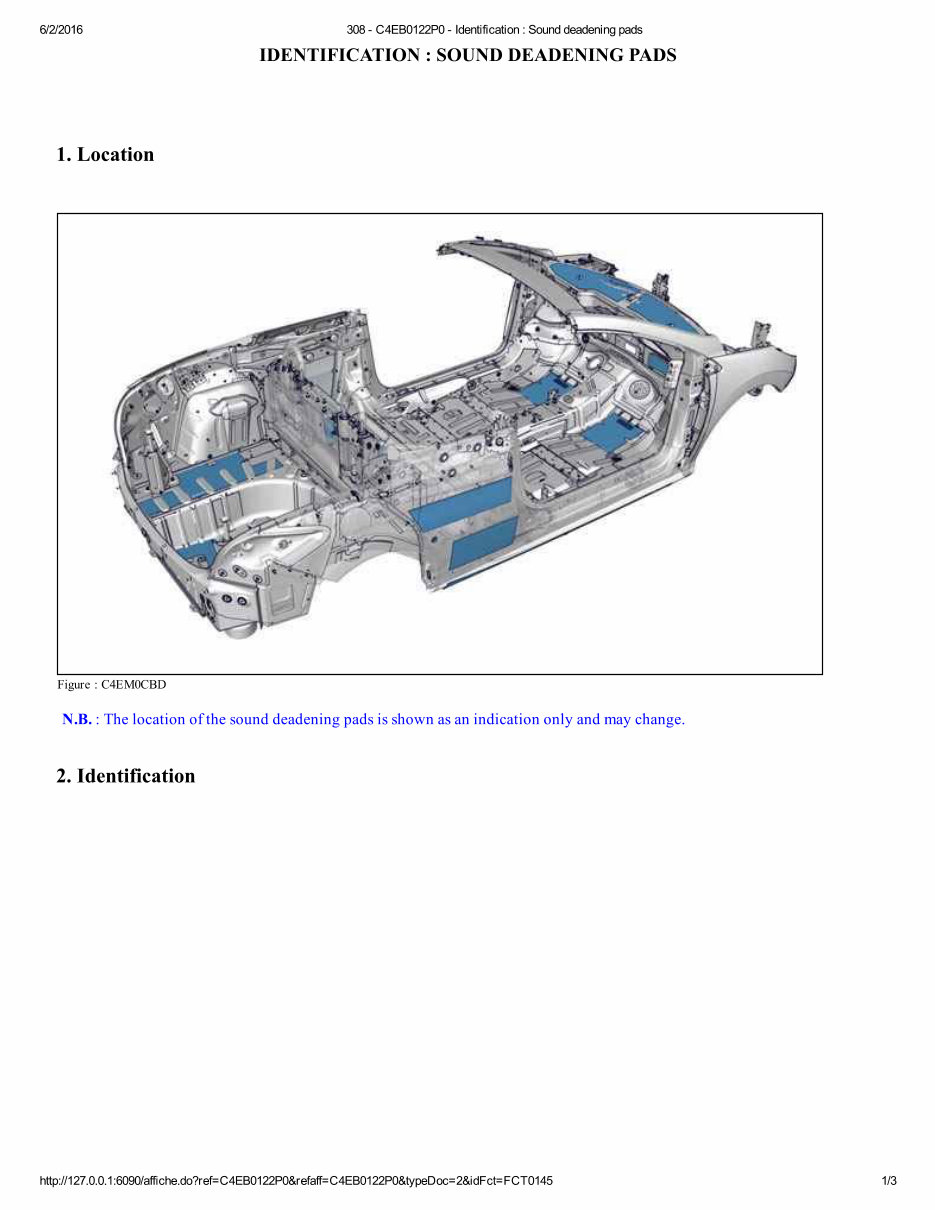 6/2/2016 308 - C4EB0122P0 - Identification : Sound deadening pads

IDENTIFICATION : SOUND DEADENING PADS

1. Location

Figure : C4EM0CBD

N.B. : The location of the sound deadening pads is shown as an indication only and may change.

2. Identification

http://127.0.0.1:6090/affiche.do?ref=C4EB0122P0&refaff=C4EB0122P0&typeDoc=2&idFct=FCT0145 1/3