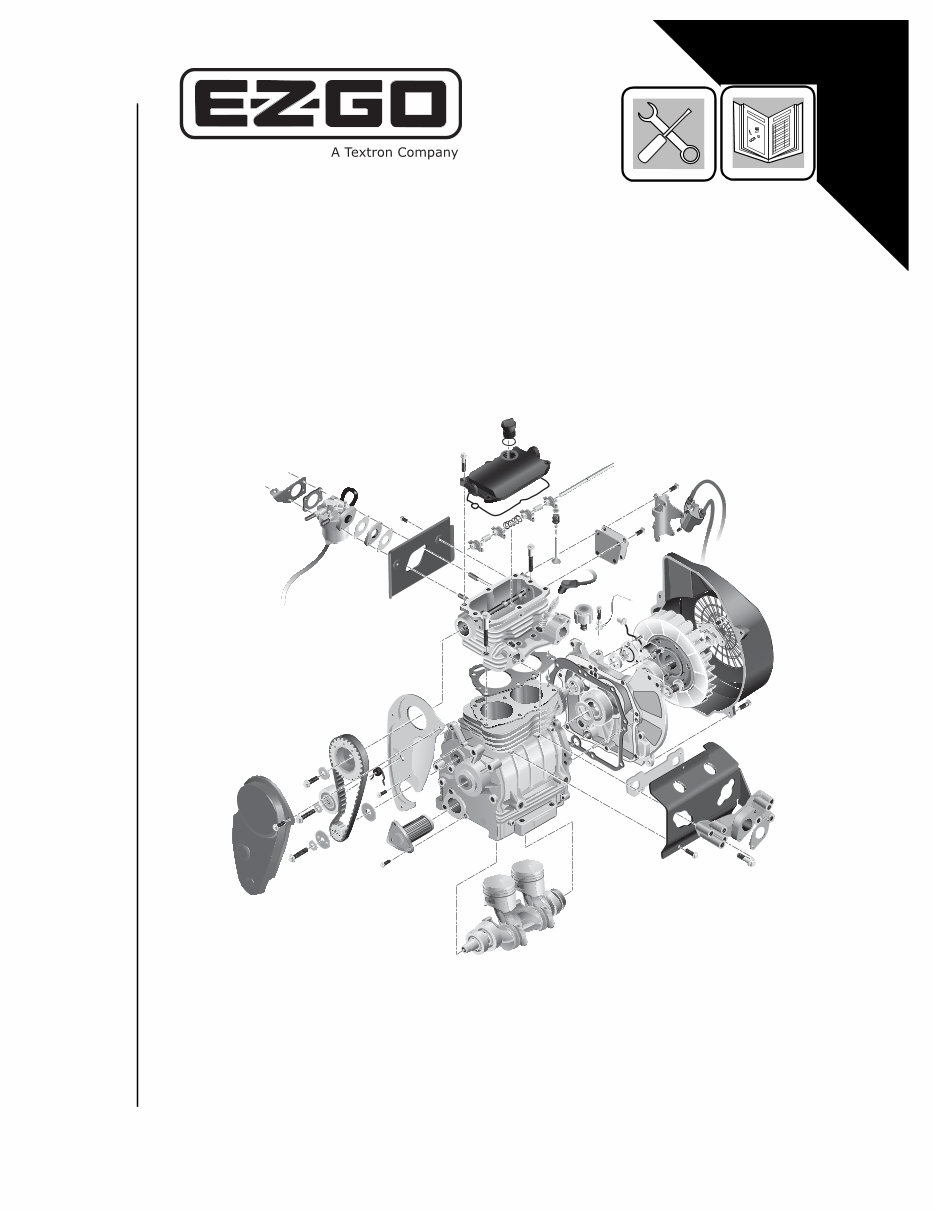 E-Z-GO
A Textron Company