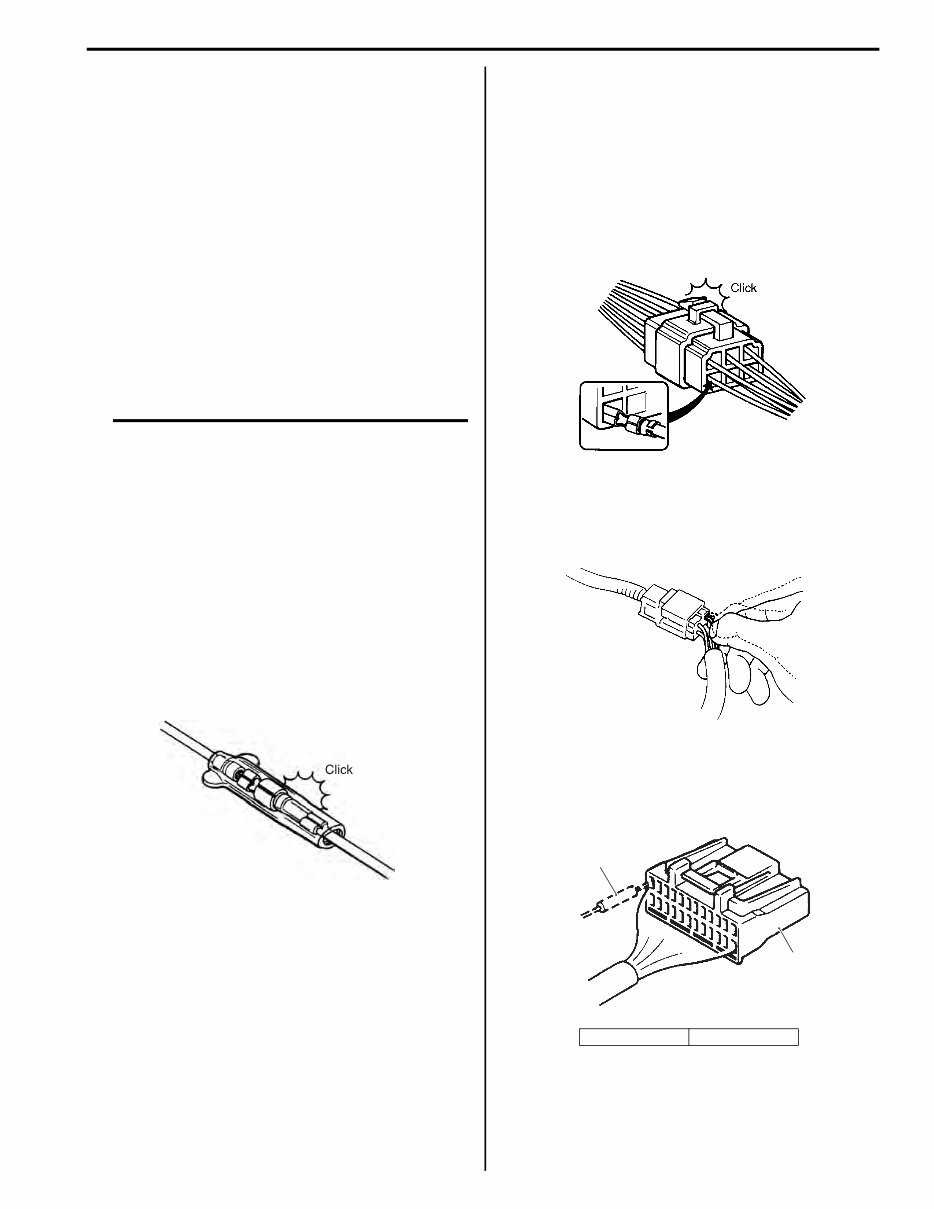 Click

Click