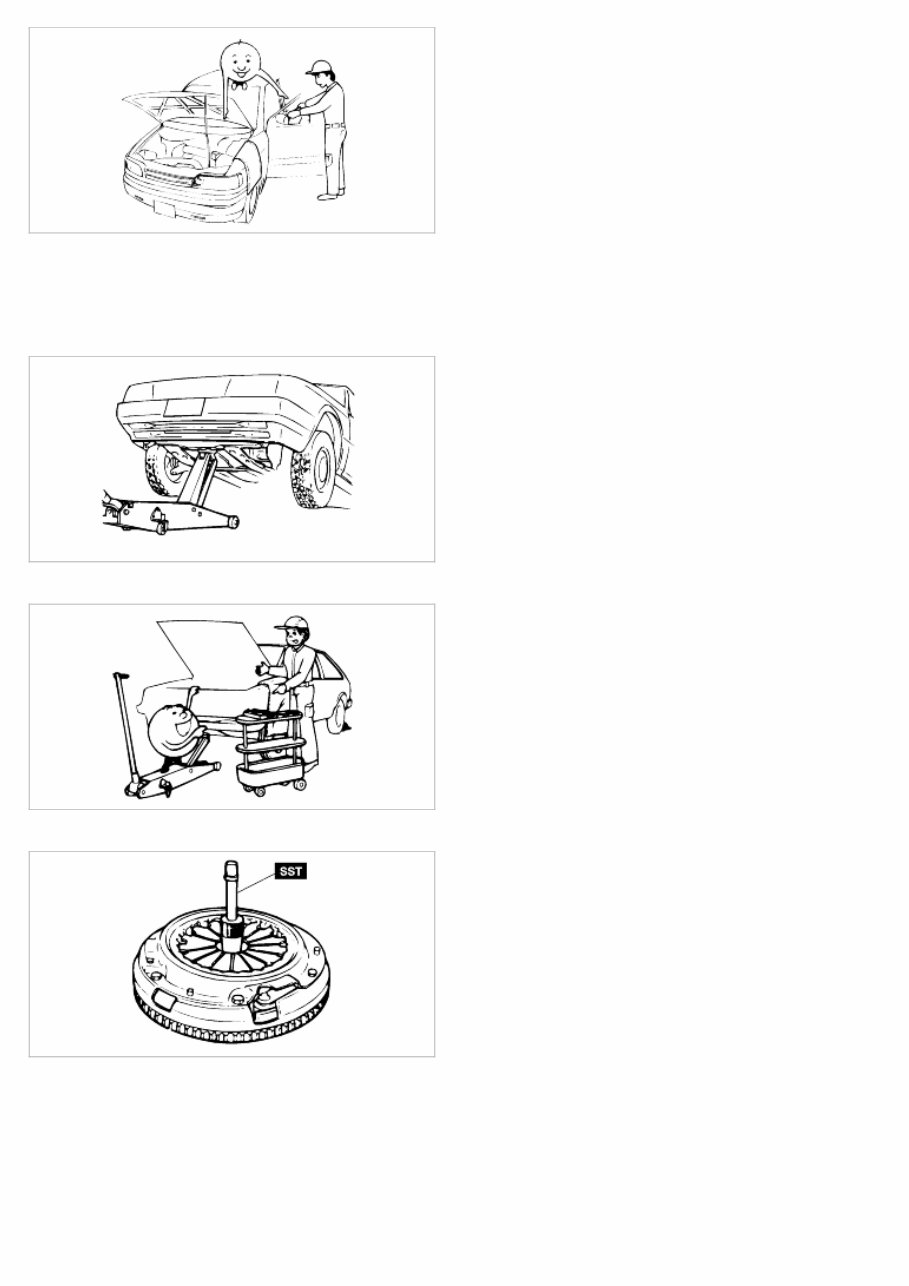 SST