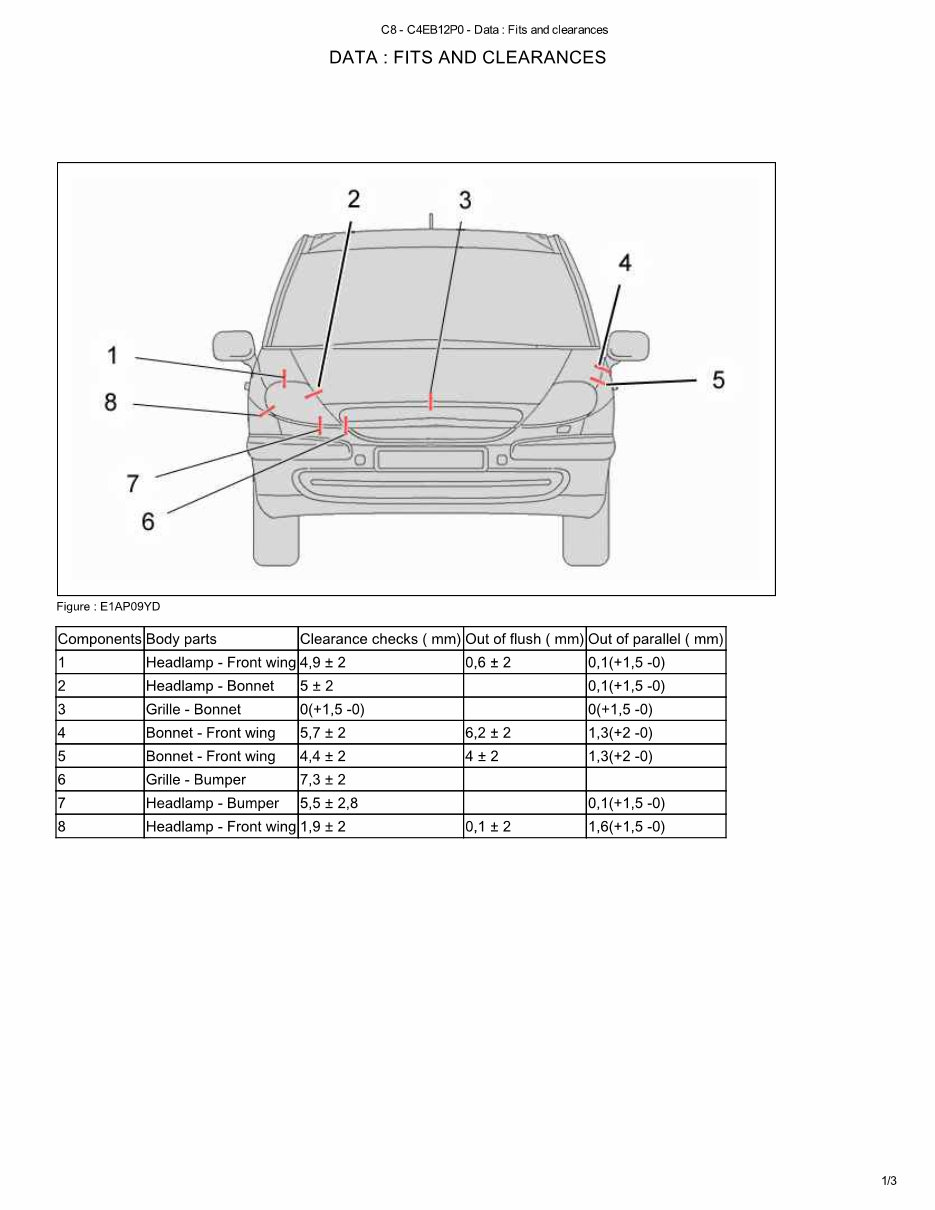 C8 - C4EB12P0 - Data : Fits and clearances

DATA : FITS AND CLEARANCES

2
3
4
1
5
8
7
6

Figure : E1AP09YD

| Components | Body parts | Clearance checks ( mm) | Out of flush ( mm) | Out of parallel ( mm) |
|---|---|---|---|---|
| 1 | Headlamp - Front wing | 4,9 ± 2 | 0,6 ± 2 | 0,1(+1,5 -0) |
| 2 | Headlamp - Bonnet | 5 ± 2 | | 0,1(+1,5 -0) |
| 3 | Grille - Bonnet | 0(+1,5 -0) | | 0(+1,5 -0) |
| 4 | Bonnet - Front wing | 5,7 ± 2 | 6,2 ± 2 | 1,3(+2 -0) |
| 5 | Bonnet - Front wing | 4,4 ± 2 | 4 ± 2 | 1,3(+2 -0) |
| 6 | Grille - Bumper | 7,3 ± 2 | | |
| 7 | Headlamp - Bumper | 5,5 ± 2,8 | | 0,1(+1,5 -0) |
| 8 | Headlamp - Front wing | 1,9 ± 2 | 0,1 ± 2 | 1,6(+1,5 -0) |

1/3