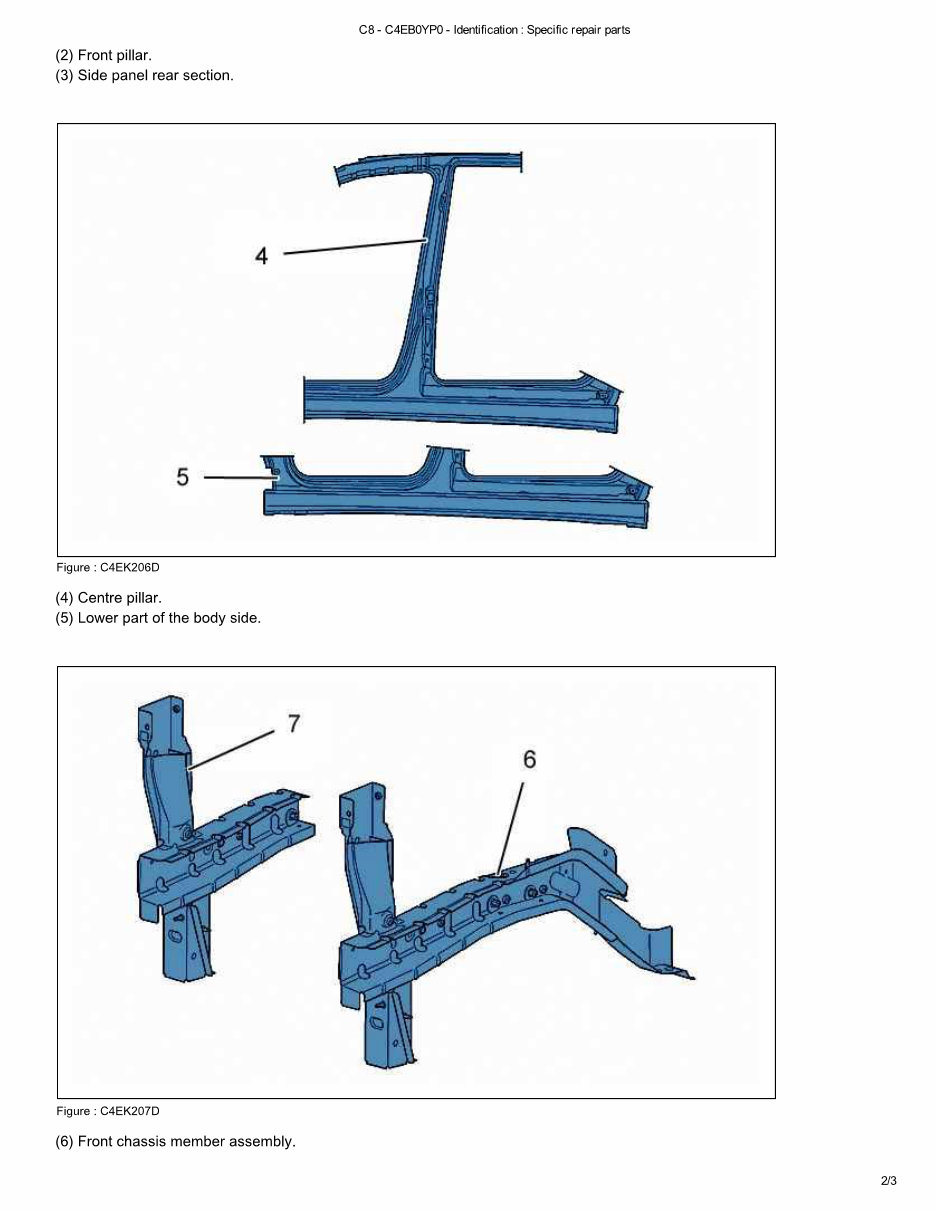 C8 - C4EB0YP0 - Identification : Specific repair parts

(2) Front pillar.
(3) Side panel rear section.

4

5

Figure : C4EK206D

(4) Centre pillar.
(5) Lower part of the body side.

7

6

Figure : C4EK207D

(6) Front chassis member assembly.

2/3