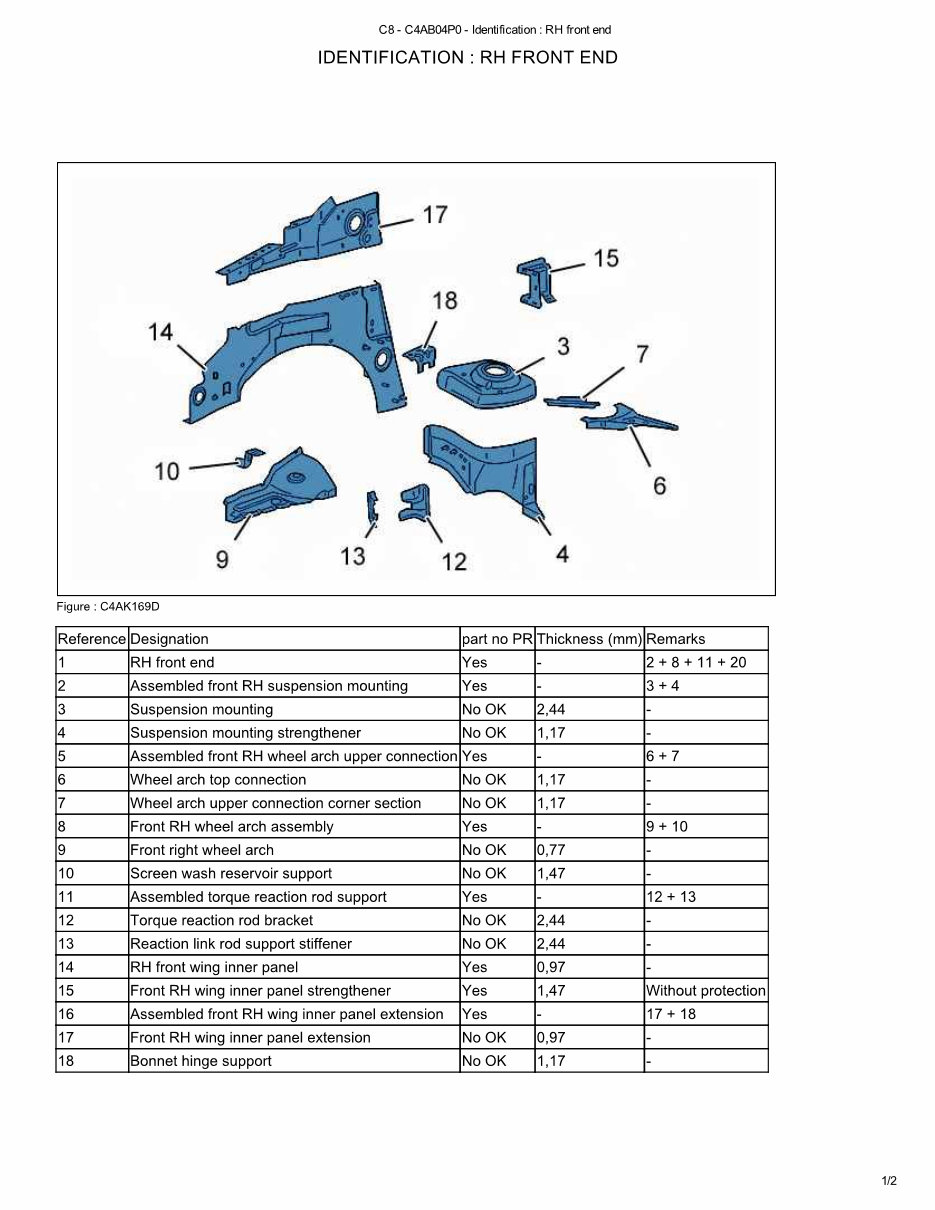 C8 - C4AB04P0 - Identification : RH front end

IDENTIFICATION : RH FRONT END

17
15
18
14
3
7
10
6
9
13
12
4

Figure : C4AK169D

| Reference | Designation | part no PR | Thickness (mm) | Remarks |
|---|---|---|---|---|
| 1 | RH front end | Yes | - | 2 + 8 + 11 + 20 |
| 2 | Assembled front RH suspension mounting | Yes | - | 3 + 4 |
| 3 | Suspension mounting | No OK | 2,44 | - |
| 4 | Suspension mounting strengthener | No OK | 1,17 | - |
| 5 | Assembled front RH wheel arch upper connection | Yes | - | 6 + 7 |
| 6 | Wheel arch top connection | No OK | 1,17 | - |
| 7 | Wheel arch upper connection corner section | No OK | 1,17 | - |
| 8 | Front RH wheel arch assembly | Yes | - | 9 + 10 |
| 9 | Front right wheel arch | No OK | 0,77 | - |
| 10 | Screen wash reservoir support | No OK | 1,47 | - |
| 11 | Assembled torque reaction rod support | Yes | - | 12 + 13 |
| 12 | Torque reaction rod bracket | No OK | 2,44 | - |
| 13 | Reaction link rod support stiffener | No OK | 2,44 | - |
| 14 | RH front wing inner panel | Yes | 0,97 | - |
| 15 | Front RH wing inner panel strengthener | Yes | 1,47 | Without protection |
| 16 | Assembled front RH wing inner panel extension | Yes | - | 17 + 18 |
| 17 | Front RH wing inner panel extension | No OK | 0,97 | - |
| 18 | Bonnet hinge support | No OK | 1,17 | - |

1/2