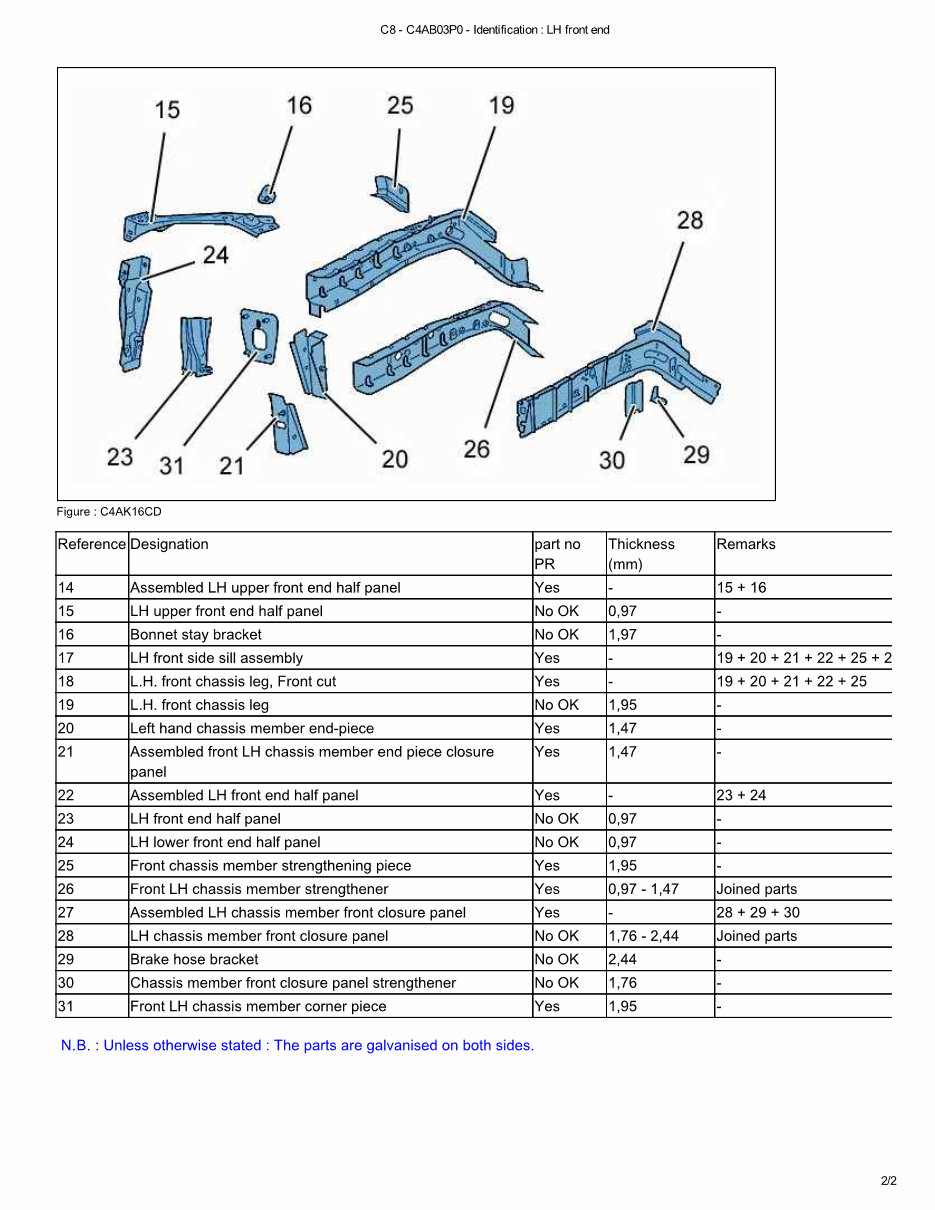 C8 - C4AB03P0 - Identification : LH front end

15 16 25 19 28 24 23 31 21 20 26 30 29

Figure : C4AK16CD

| Reference | Designation | part no PR | Thickness (mm) | Remarks |
|---|---|---|---|---|
| 14 | Assembled LH upper front end half panel | Yes | - | 15 + 16 |
| 15 | LH upper front end half panel | No OK | 0,97 | - |
| 16 | Bonnet stay bracket | No OK | 1,97 | - |
| 17 | LH front side sill assembly | Yes | - | 19 + 20 + 21 + 22 + 25 + 2 |
| 18 | L.H. front chassis leg, Front cut | Yes | - | 19 + 20 + 21 + 22 + 25 |
| 19 | L.H. front chassis leg | No OK | 1,95 | - |
| 20 | Left hand chassis member end-piece | Yes | 1,47 | - |
| 21 | Assembled front LH chassis member end piece closure panel | Yes | 1,47 | - |
| 22 | Assembled LH front end half panel | Yes | - | 23 + 24 |
| 23 | LH front end half panel | No OK | 0,97 | - |
| 24 | LH lower front end half panel | No OK | 0,97 | - |
| 25 | Front chassis member strengthening piece | Yes | 1,95 | - |
| 26 | Front LH chassis member strengthener | Yes | 0,97 - 1,47 | Joined parts |
| 27 | Assembled LH chassis member front closure panel | Yes | - | 28 + 29 + 30 |
| 28 | LH chassis member front closure panel | No OK | 1,76 - 2,44 | Joined parts |
| 29 | Brake hose bracket | No OK | 2,44 | - |
| 30 | Chassis member front closure panel strengthener | No OK | 1,76 | - |
| 31 | Front LH chassis member corner piece | Yes | 1,95 | - |

N.B. : Unless otherwise stated : The parts are galvanised on both sides.

2/2