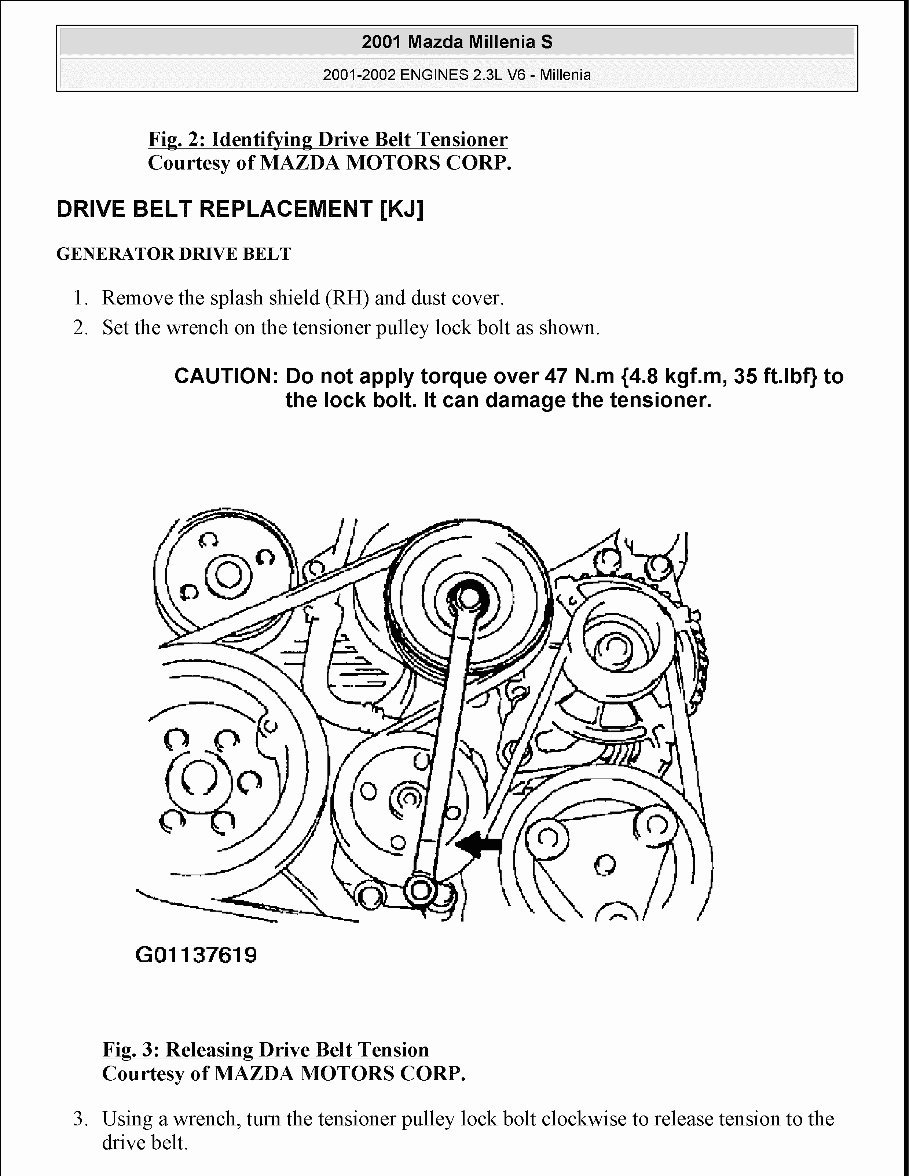 2001 Mazda Millenia S

2001-2002 ENGINES 2.3L V6 - Millenia

Fig. 2: Identifying Drive Belt Tensioner
Courtesy of MAZDA MOTORS CORP.

DRIVE BELT REPLACEMENT [KJ]

GENERATOR DRIVE BELT

1. Remove the splash shield (RH) and dust cover.
2. Set the wrench on the tensioner pulley lock bolt as shown.

CAUTION: Do not apply torque over 47 N.m {4.8 kgf.m, 35 ft.lbf} to the lock bolt. It can damage the tensioner.

G01137619

Fig. 3: Releasing Drive Belt Tension
Courtesy of MAZDA MOTORS CORP.

3. Using a wrench, turn the tensioner pulley lock bolt clockwise to release tension to the drive belt.