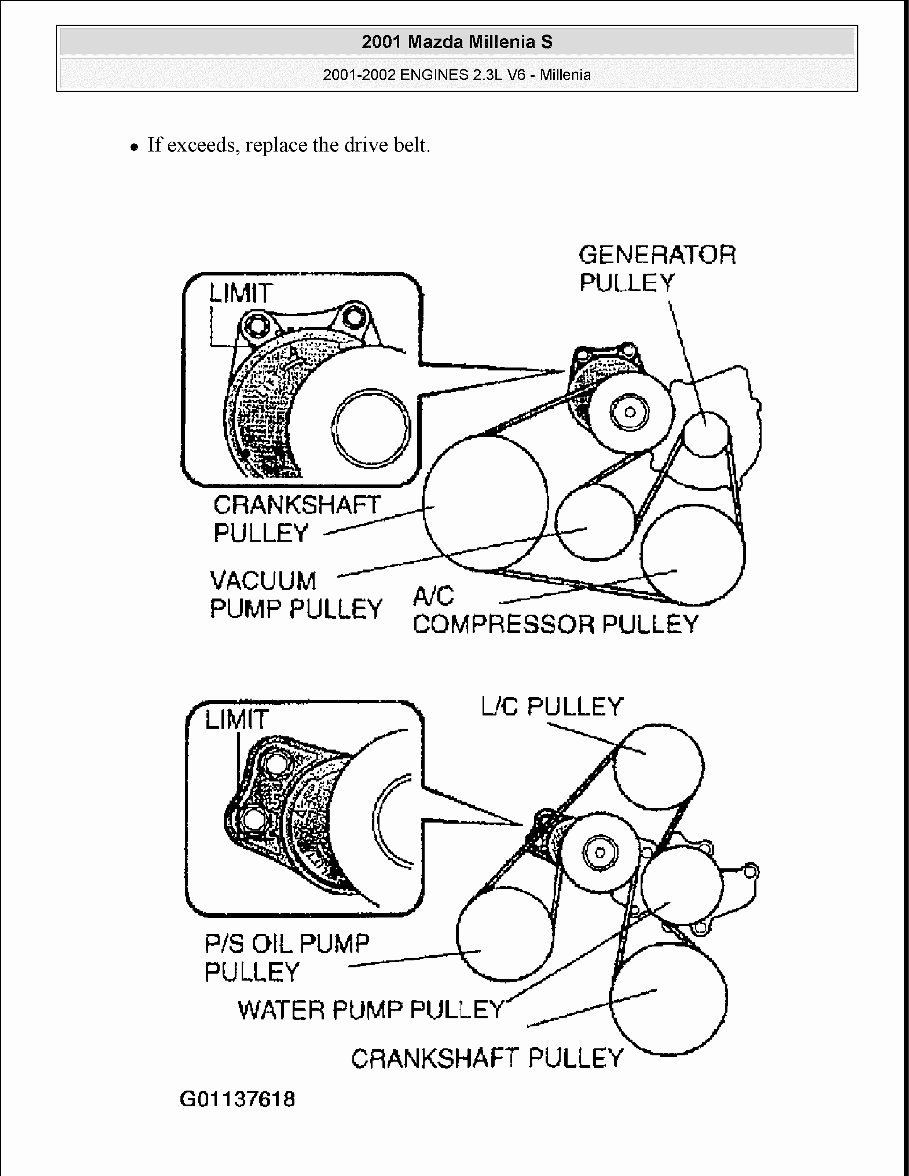 2001 Mazda Millenia S

2001-2002 ENGINES 2.3L V6 - Millenia

• If exceeds, replace the drive belt.

LIMIT

GENERATOR PULLEY

CRANKSHAFT PULLEY

VACUUM PUMP PULLEY

A/C COMPRESSOR PULLEY

LIMIT

L/C PULLEY

P/S OIL PUMP PULLEY

WATER PUMP PULLEY

CRANKSHAFT PULLEY

G01137618