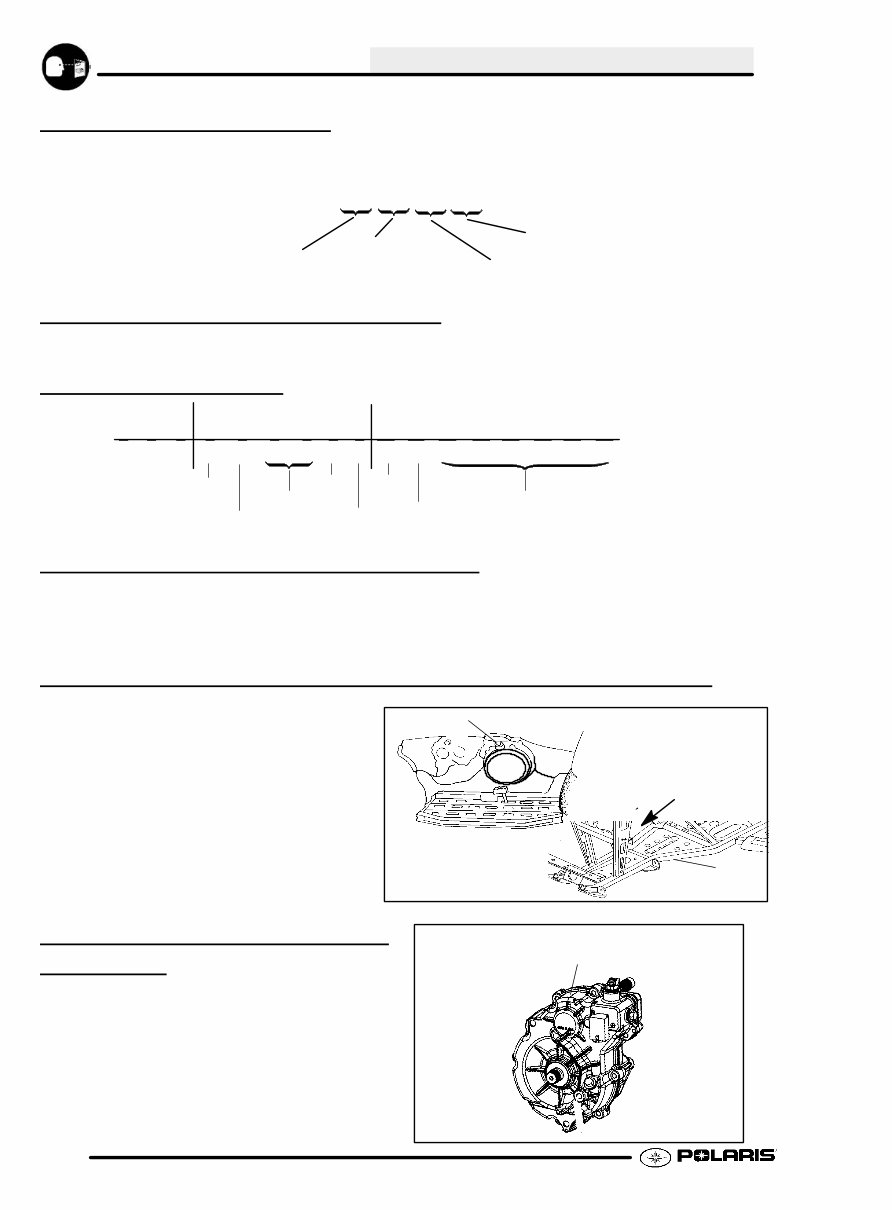 POLARIS