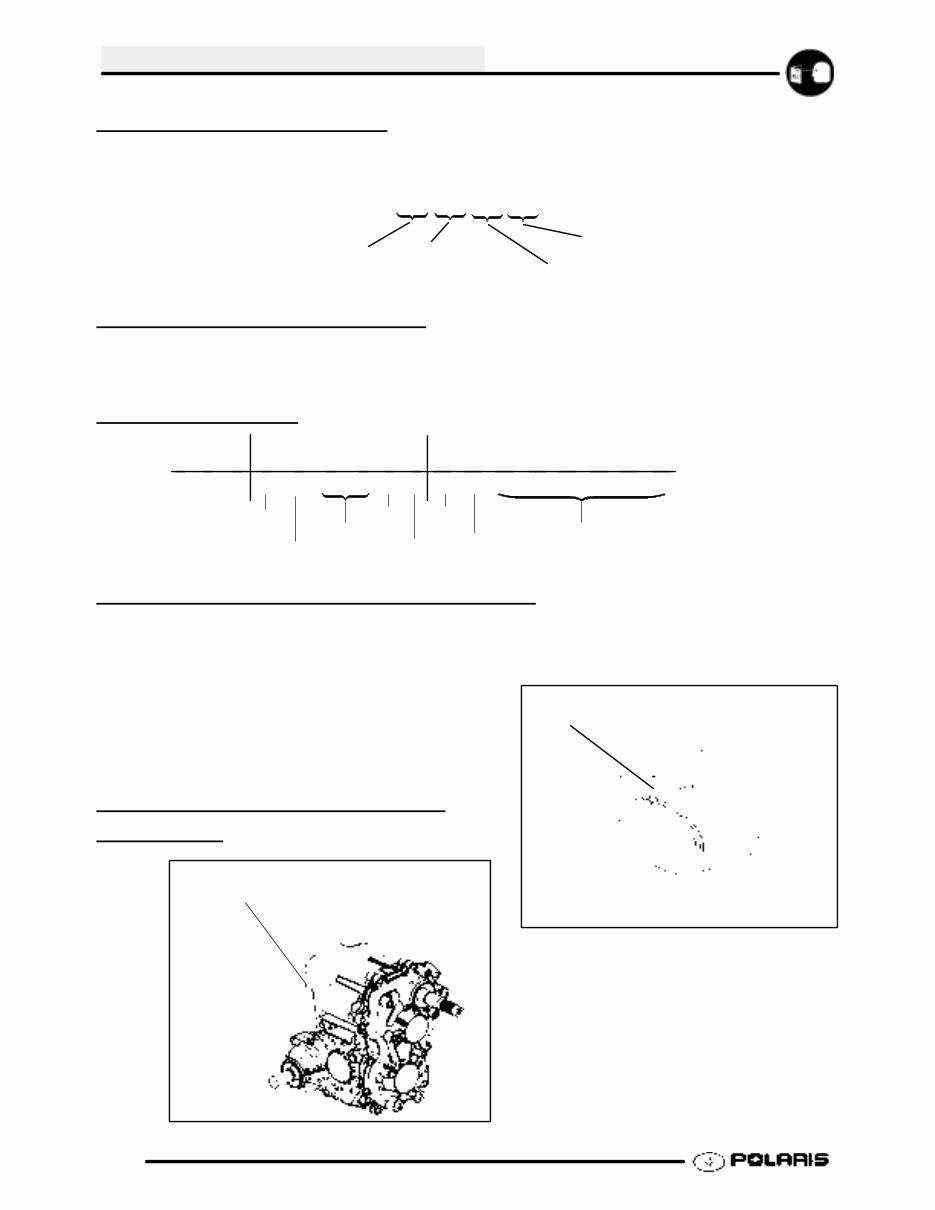 POLARIS