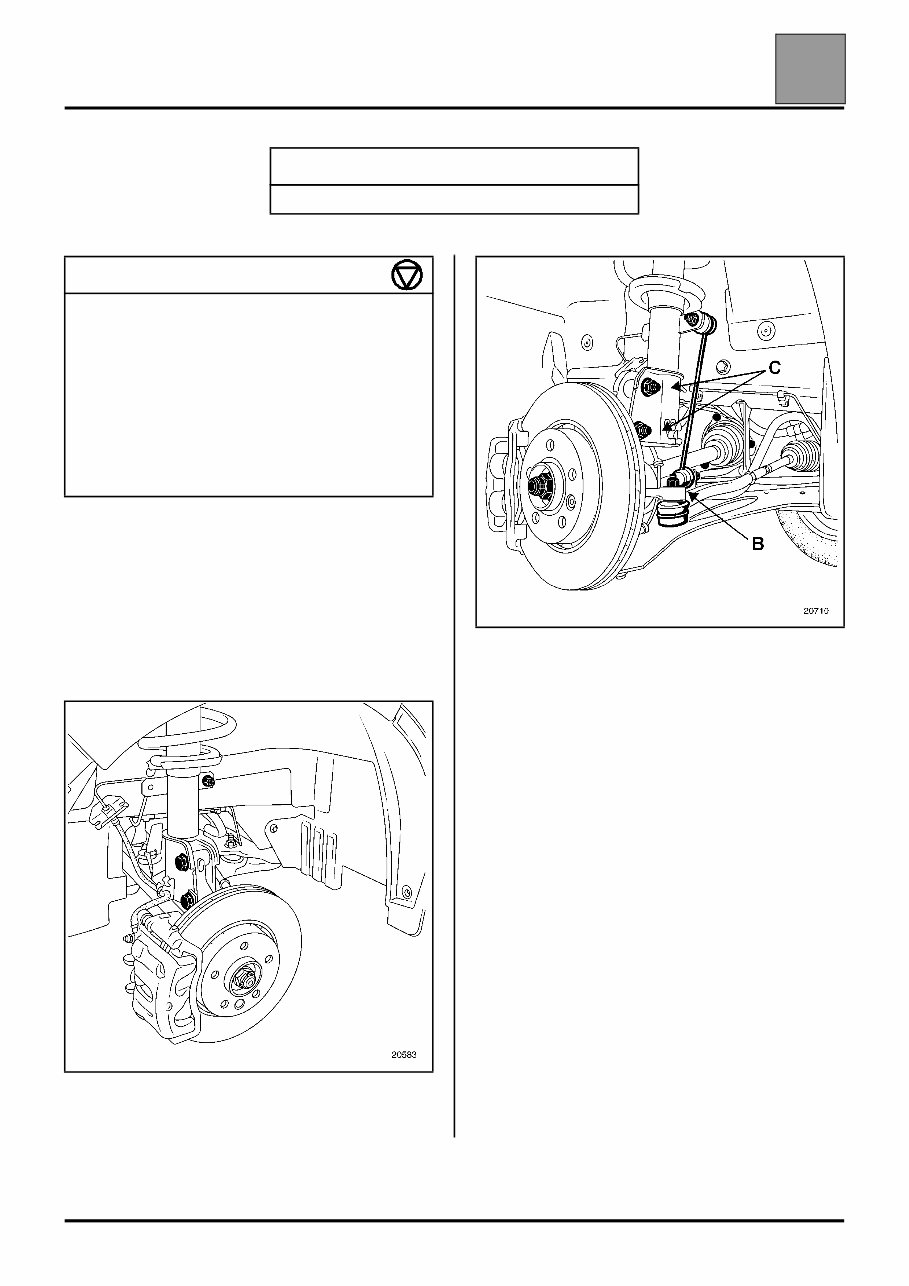 C

B

20710

20583