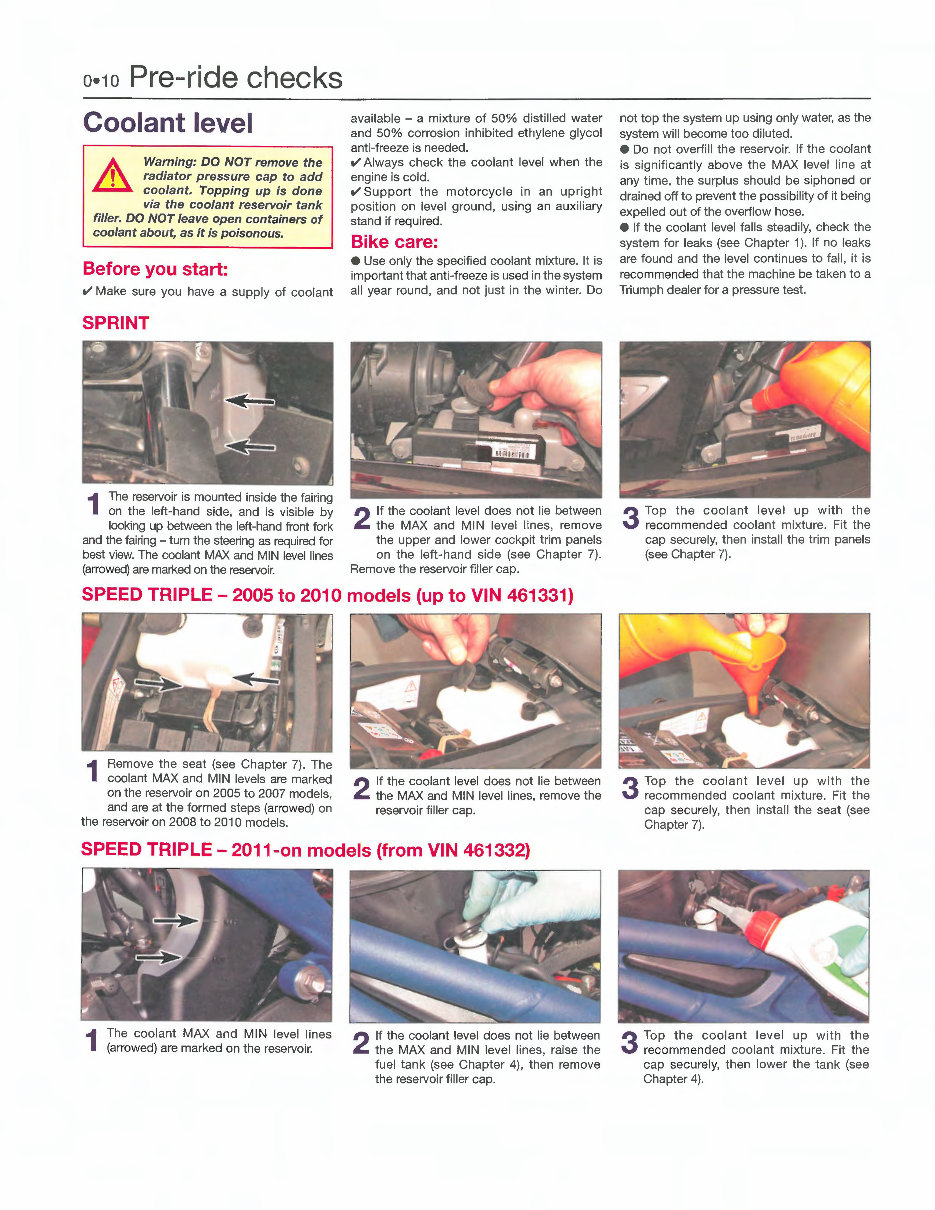 0•10 Pre-ride checks

Coolant level

Warning: DO NOT remove the radiator pressure cap to add coolant. Topping up is done via the coolant reservoir tank filler. DO NOT leave open containers of coolant about, as it is poisonous.

Before you start:

✔ Make sure you have a supply of coolant available – a mixture of 50% distilled water and 50% corrosion inhibited ethylene glycol anti-freeze is needed.

✔ Always check the coolant level when the engine is cold.

✔ Support the motorcycle in an upright position on level ground, using an auxiliary stand if required.

Bike care:

● Use only the specified coolant mixture. It is important that anti-freeze is used in the system all year round, and not just in the winter. Do not top the system up using only water, as the system will become too diluted.

● Do not overfill the reservoir. If the coolant is significantly above the MAX level line at any time, the surplus should be siphoned or drained off to prevent the possibility of it being expelled out of the overflow hose.

● If the coolant level falls steadily, check the system for leaks (see Chapter 1). If no leaks are found and the level continues to fall, it is recommended that the machine be taken to a Triumph dealer for a pressure test.

SPRINT

1 The reservoir is mounted inside the fairing on the left-hand side, and is visible by looking up between the left-hand front fork and the fairing – turn the steering as required for best view. The coolant MAX and MIN level lines (arrowed) are marked on the reservoir.

2 If the coolant level does not lie between the MAX and MIN level lines, remove the upper and lower cockpit trim panels on the left-hand side (see Chapter 7). Remove the reservoir filler cap.

3 Top the coolant level up with the recommended coolant mixture. Fit the cap securely, then install the trim panels (see Chapter 7).

SPEED TRIPLE – 2005 to 2010 models (up to VIN 461331)

1 Remove the seat (see Chapter 7). The coolant MAX and MIN levels are marked on the reservoir on 2005 to 2007 models, and are at the formed steps (arrowed) on the reservoir on 2008 to 2010 models.

2 If the coolant level does not lie between the MAX and MIN level lines, remove the reservoir filler cap.

3 Top the coolant level up with the recommended coolant mixture. Fit the cap securely, then install the seat (see Chapter 7).

SPEED TRIPLE – 2011-on models (from VIN 461332)

1 The coolant MAX and MIN level lines (arrowed) are marked on the reservoir.

2 If the coolant level does not lie between the MAX and MIN level lines, raise the fuel tank (see Chapter 4), then remove the reservoir filler cap.

3 Top the coolant level up with the recommended coolant mixture. Fit the cap securely, then lower the tank (see Chapter 4).