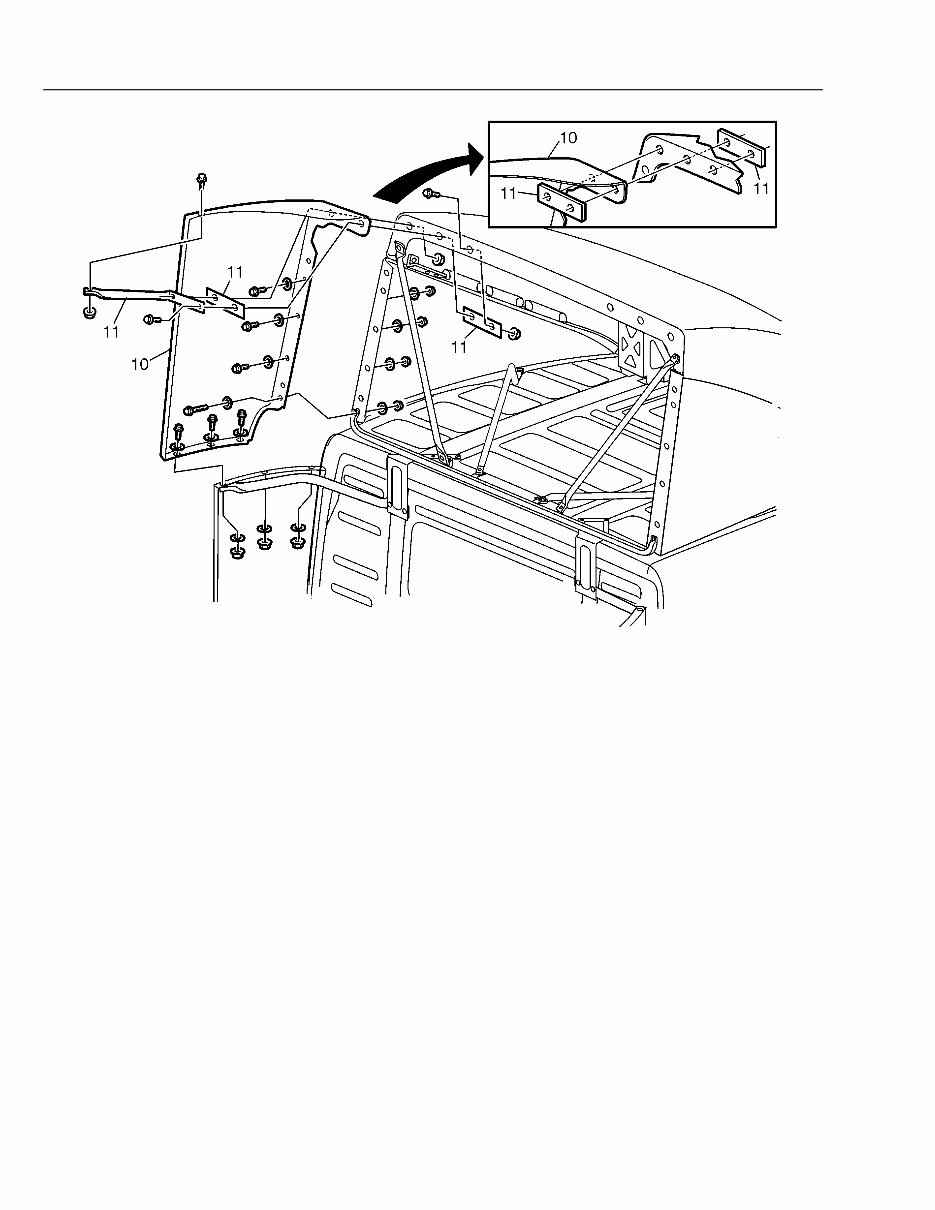 10
11
11
11
11
10
11