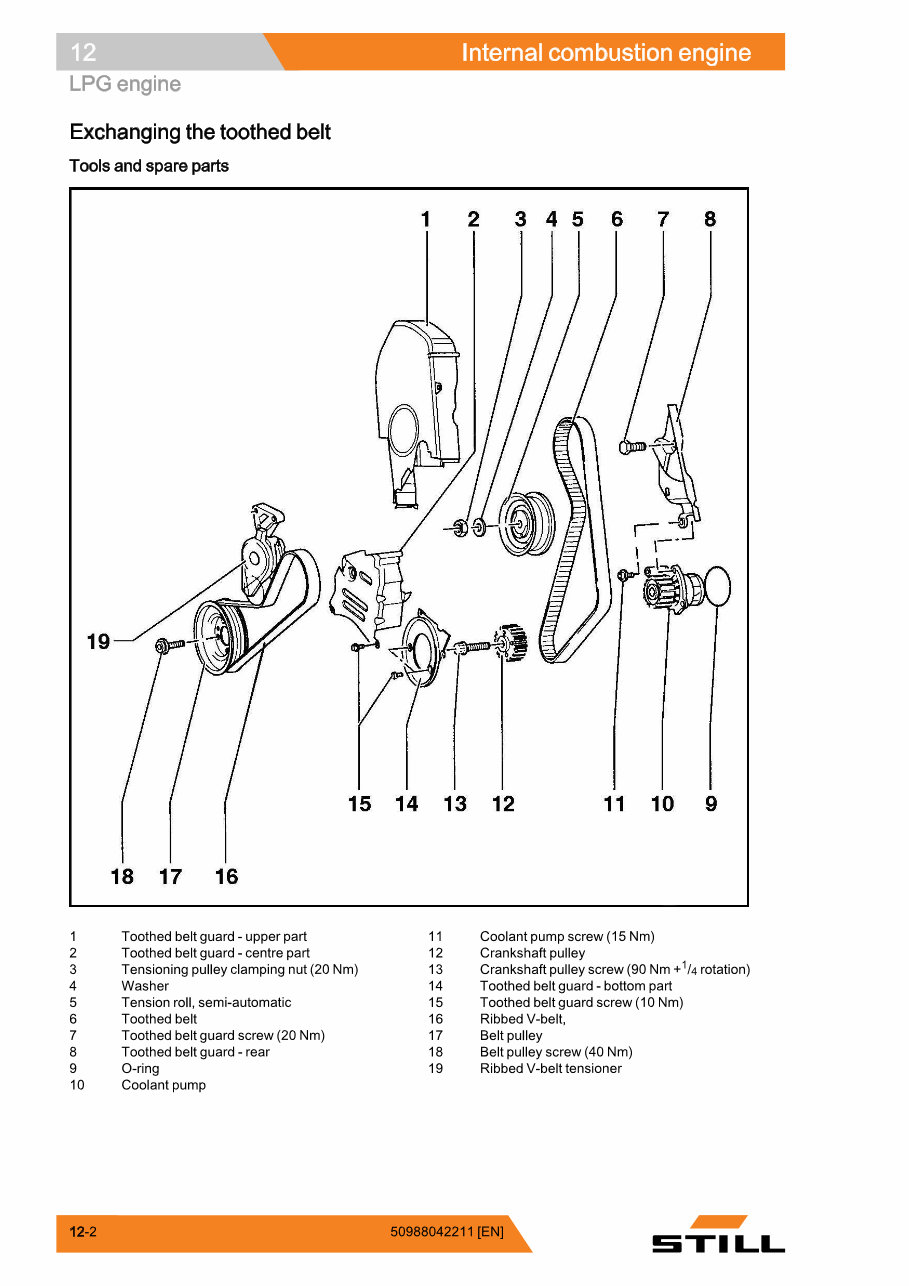 12 Internal combustion engine

LPG engine

Exchanging the toothed belt

Tools and spare parts

1 2 3 4 5 6 7 8

19

15 14 13 12 11 10 9

18 17 16

1 Toothed belt guard - upper part
2 Toothed belt guard - centre part
3 Tensioning pulley clamping nut (20 Nm)
4 Washer
5 Tension roll, semi-automatic
6 Toothed belt
7 Toothed belt guard screw (20 Nm)
8 Toothed belt guard - rear
9 O-ring
10 Coolant pump

11 Coolant pump screw (15 Nm)
12 Crankshaft pulley
13 Crankshaft pulley screw (90 Nm + $^1/_4$ rotation)
14 Toothed belt guard - bottom part
15 Toothed belt guard screw (10 Nm)
16 Ribbed V-belt,
17 Belt pulley
18 Belt pulley screw (40 Nm)
19 Ribbed V-belt tensioner

12-2 50988042211 [EN]

STILL