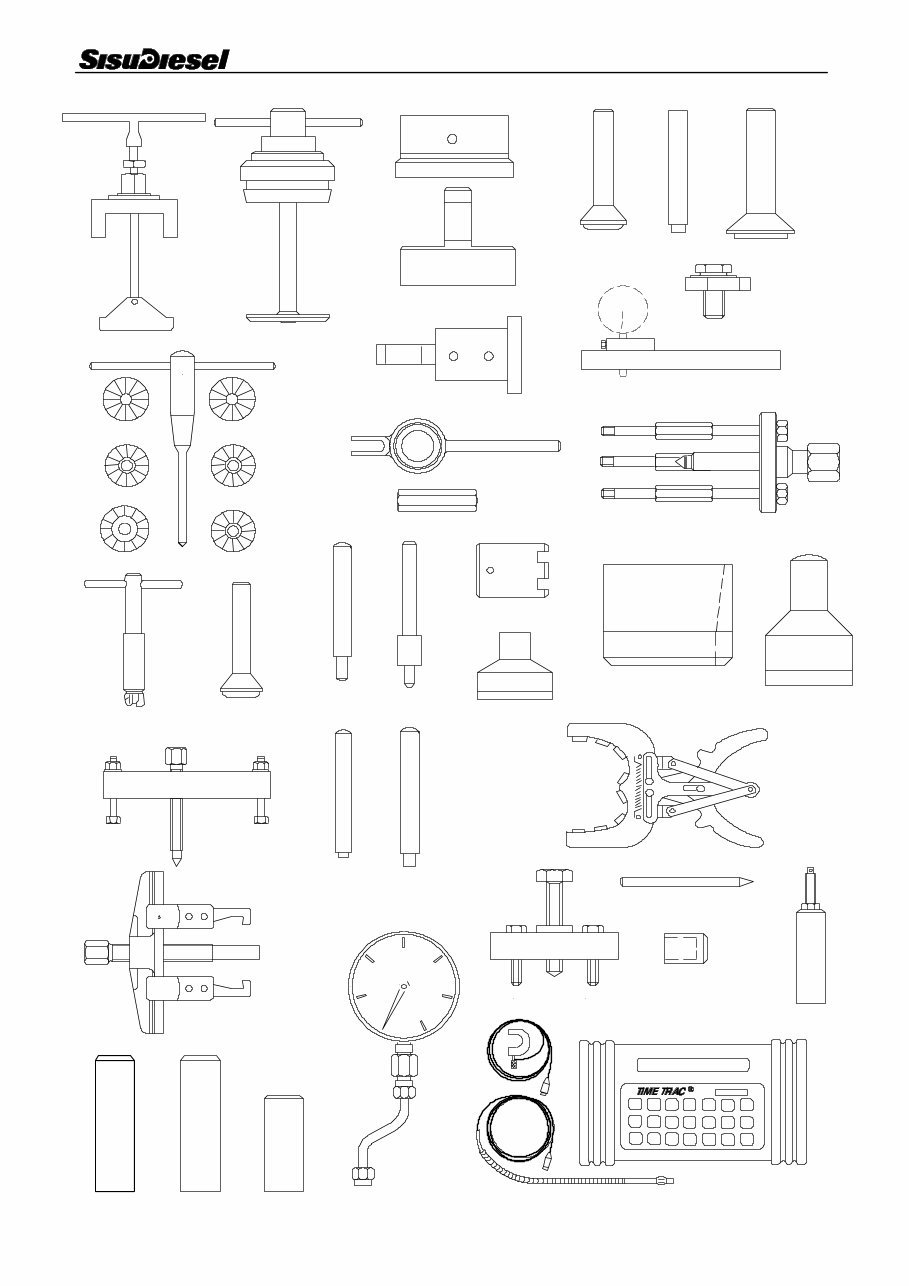 SisuDiesel

TIME TRAC ®