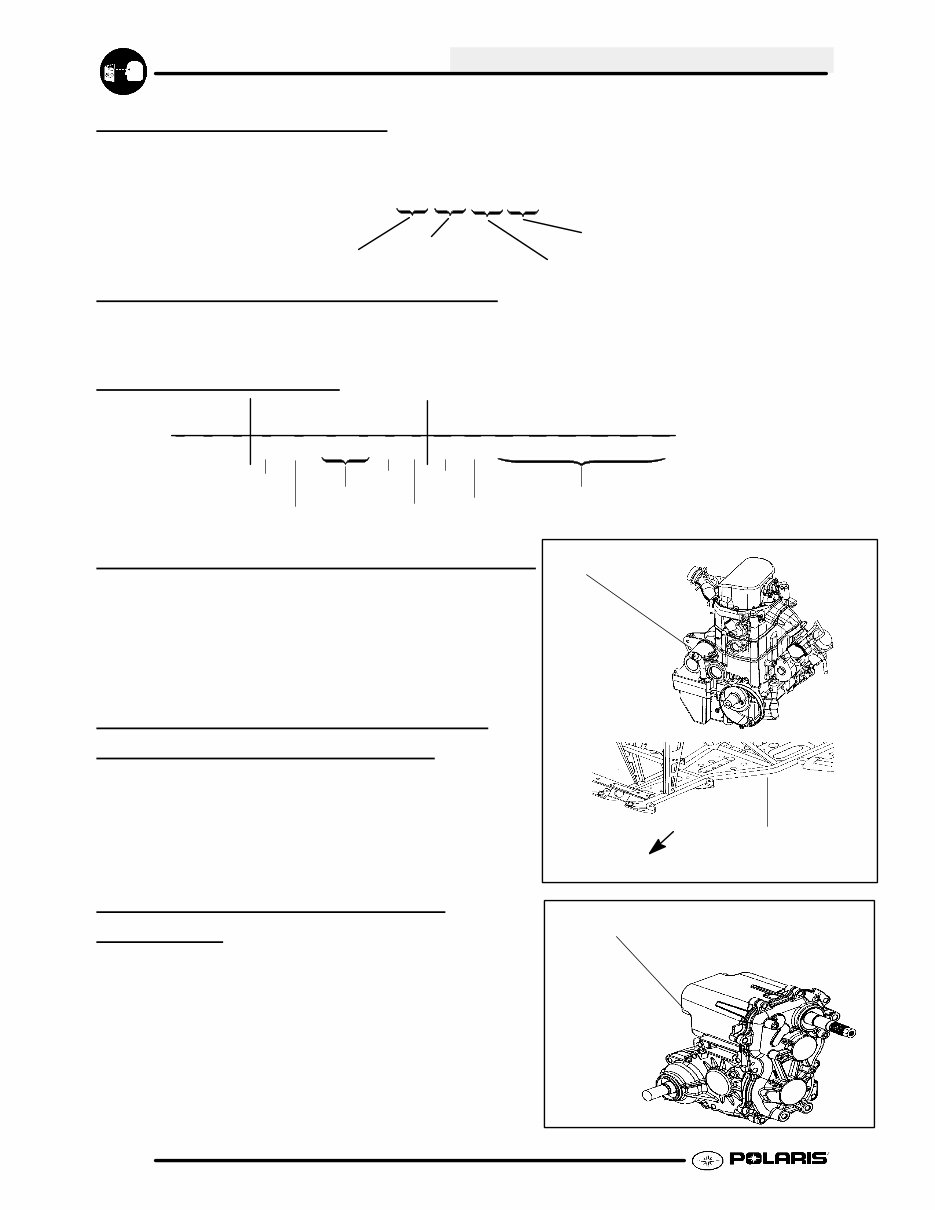 POLARIS