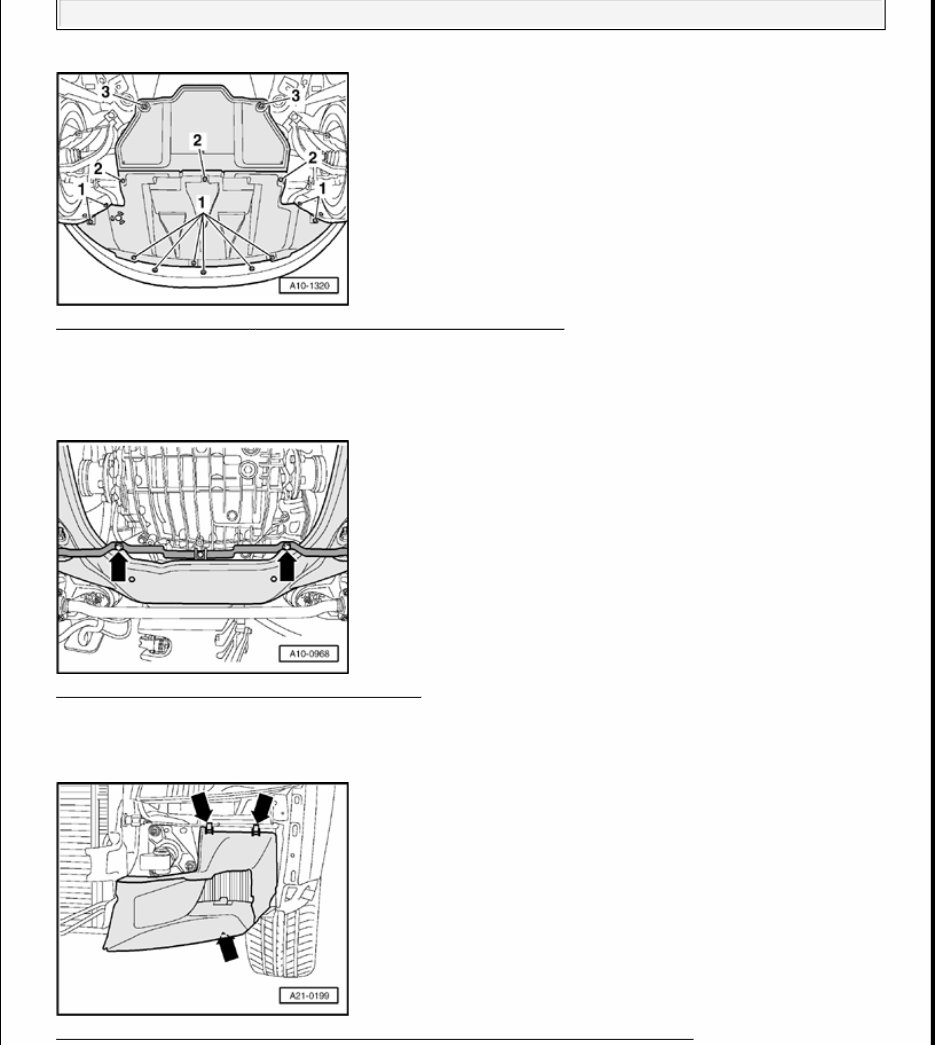 3
3
2
2
2
1
1
1
A10-1320

A10-0968

A21-0199