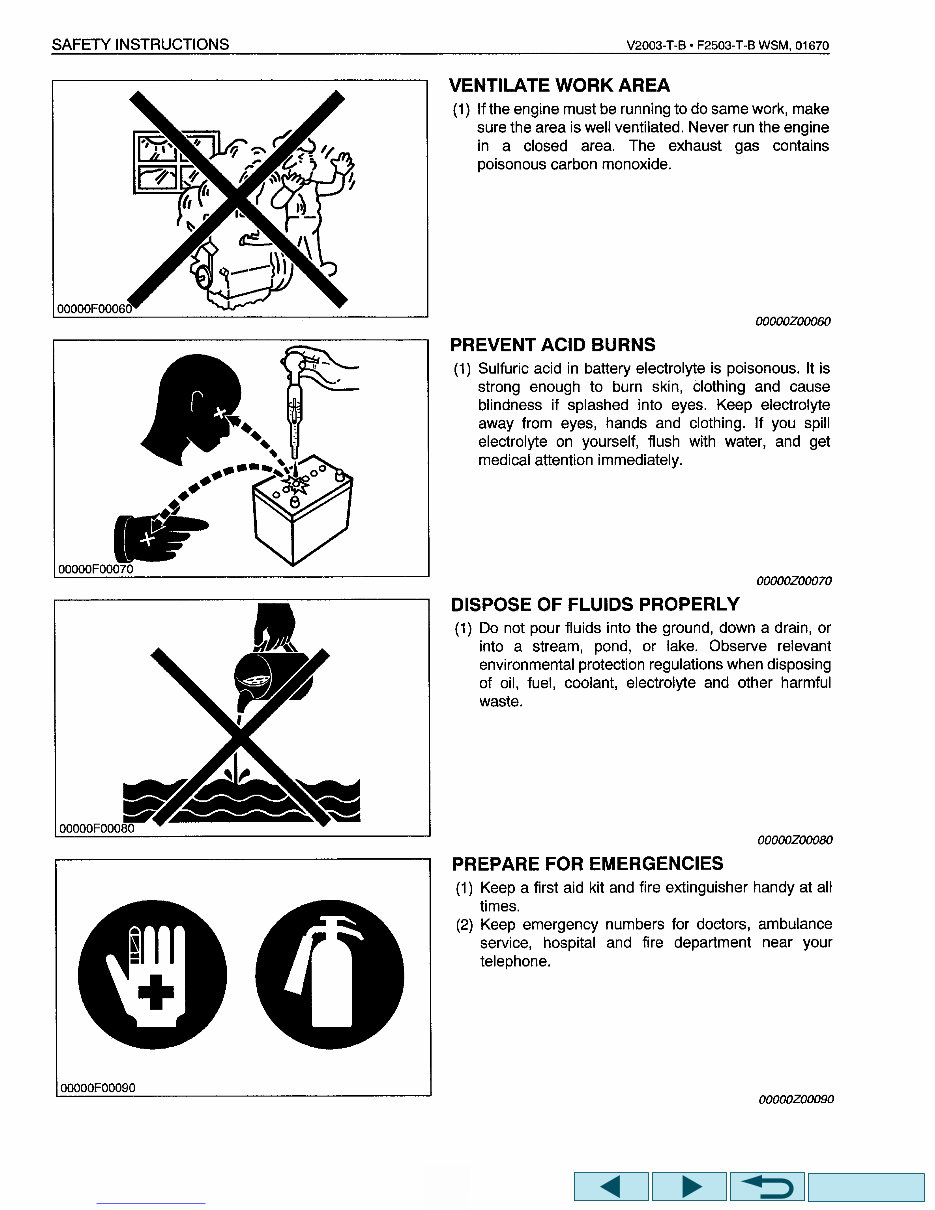 SAFETY INSTRUCTIONS

V2003-T-B • F2503-T-B WSM, 01670

00000F00060

VENTILATE WORK AREA

(1) If the engine must be running to do same work, make sure the area is well ventilated. Never run the engine in a closed area. The exhaust gas contains poisonous carbon monoxide.

00000Z00060

00000F00070

PREVENT ACID BURNS

(1) Sulfuric acid in battery electrolyte is poisonous. It is strong enough to burn skin, clothing and cause blindness if splashed into eyes. Keep electrolyte away from eyes, hands and clothing. If you spill electrolyte on yourself, flush with water, and get medical attention immediately.

00000Z00070

00000F00080

DISPOSE OF FLUIDS PROPERLY

(1) Do not pour fluids into the ground, down a drain, or into a stream, pond, or lake. Observe relevant environmental protection regulations when disposing of oil, fuel, coolant, electrolyte and other harmful waste.

00000Z00080

00000F00090

PREPARE FOR EMERGENCIES

(1) Keep a first aid kit and fire extinguisher handy at all times.
(2) Keep emergency numbers for doctors, ambulance service, hospital and fire department near your telephone.

00000Z00090