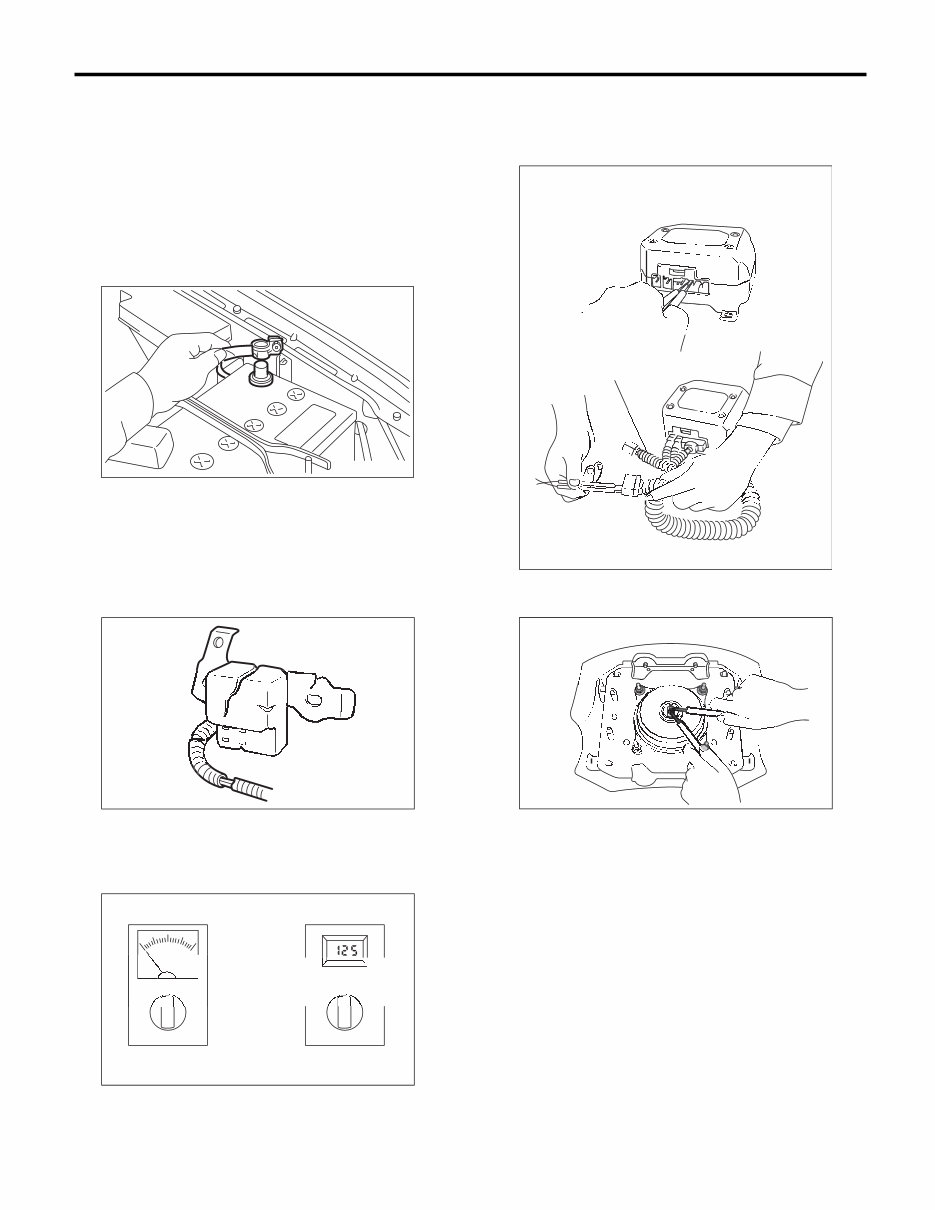 125