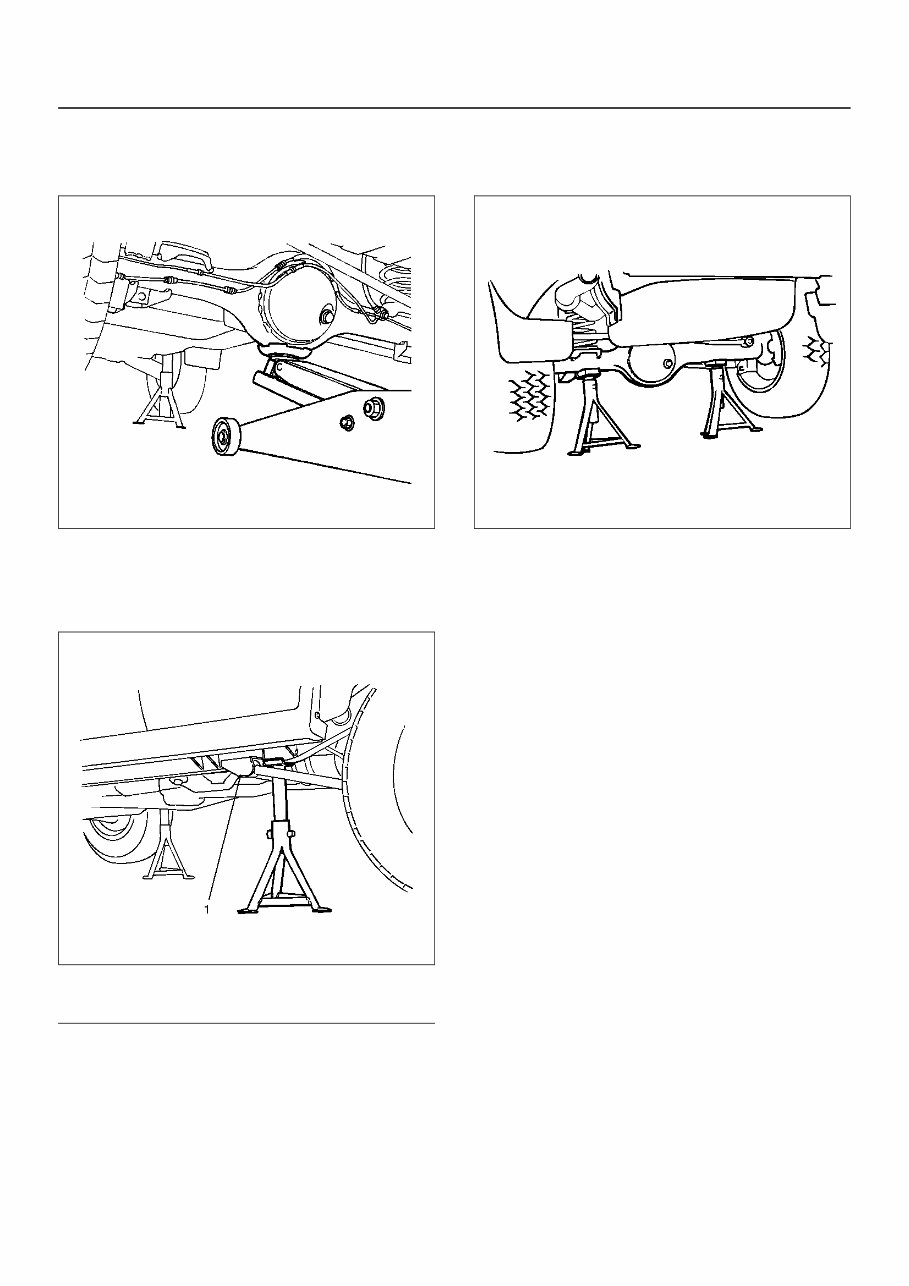 1