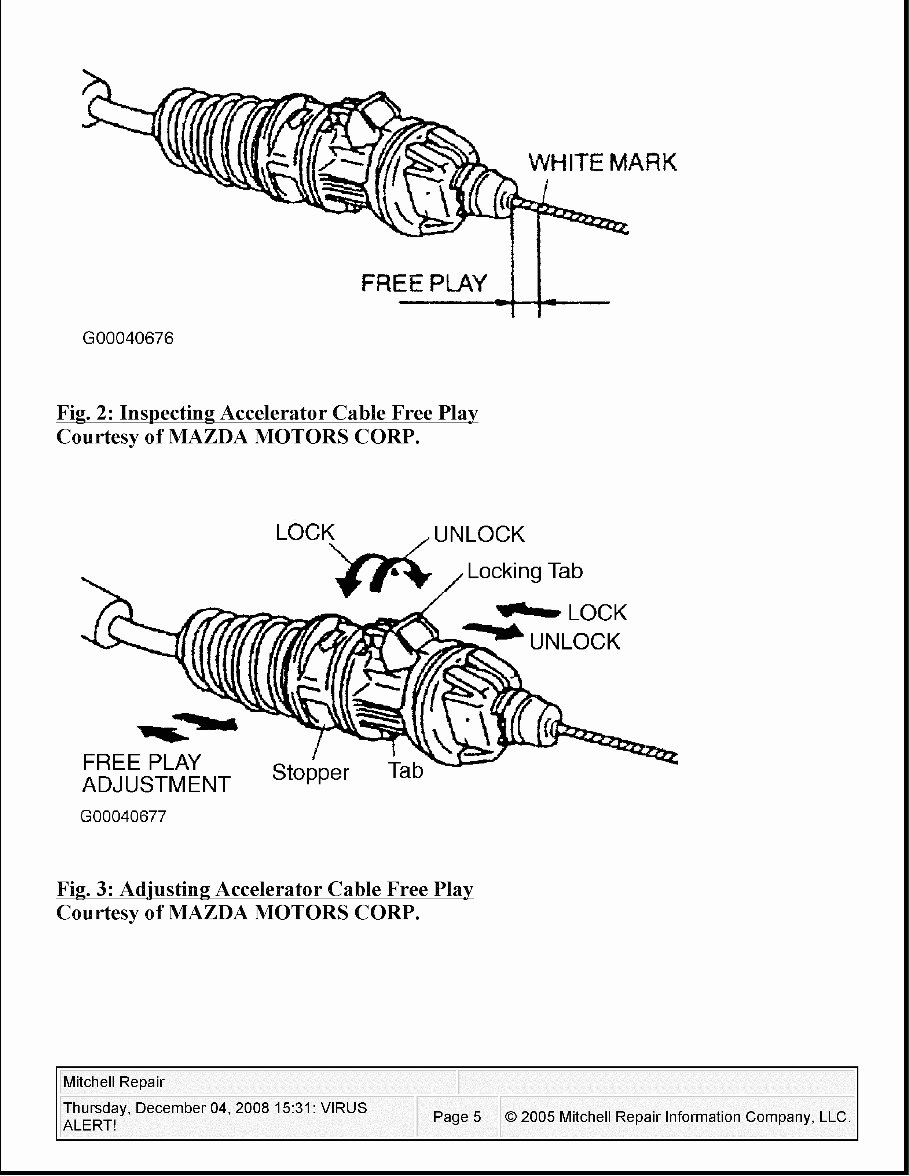 WHITE MARK

FREE PLAY

G00040676

Fig. 2: Inspecting Accelerator Cable Free Play
Courtesy of MAZDA MOTORS CORP.

LOCK

UNLOCK

Locking Tab

LOCK

UNLOCK

FREE PLAY ADJUSTMENT

Stopper

Tab

G00040677

Fig. 3: Adjusting Accelerator Cable Free Play
Courtesy of MAZDA MOTORS CORP.

| Mitchell Repair | | |
|---|---|---|
| Thursday, December 04, 2008 15:31: VIRUS ALERT! | Page 5 | © 2005 Mitchell Repair Information Company, LLC. |