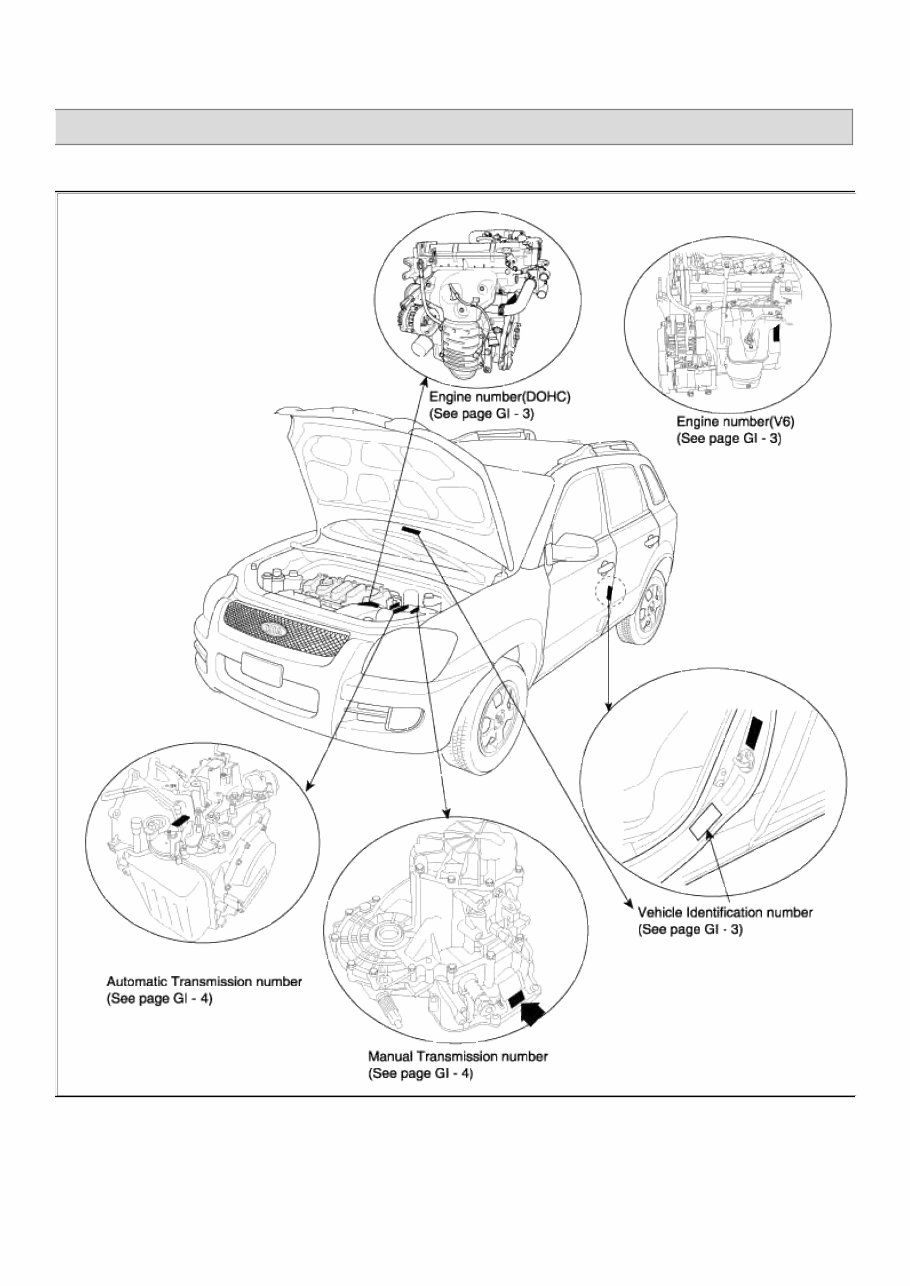 Engine number(DOHC)
(See page GI - 3)

Engine number(V6)
(See page GI - 3)

Vehicle Identification number
(See page GI - 3)

Automatic Transmission number
(See page GI - 4)

Manual Transmission number
(See page GI - 4)